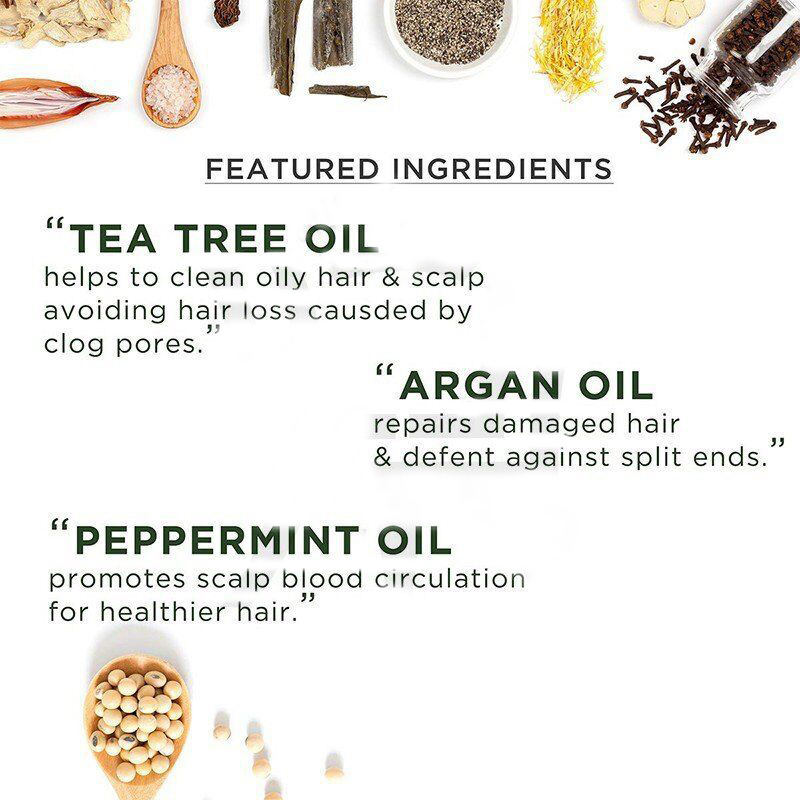 FEATURED INGREDIENTS

“TEA TREE OIL
helps to clean oily hair & scalp avoiding hair loss causded by clog pores.”

“ARGAN OIL
repairs damaged hair & defent against split ends.”

“PEPPERMINT OIL
promotes scalp blood circulation for healthier hair.”