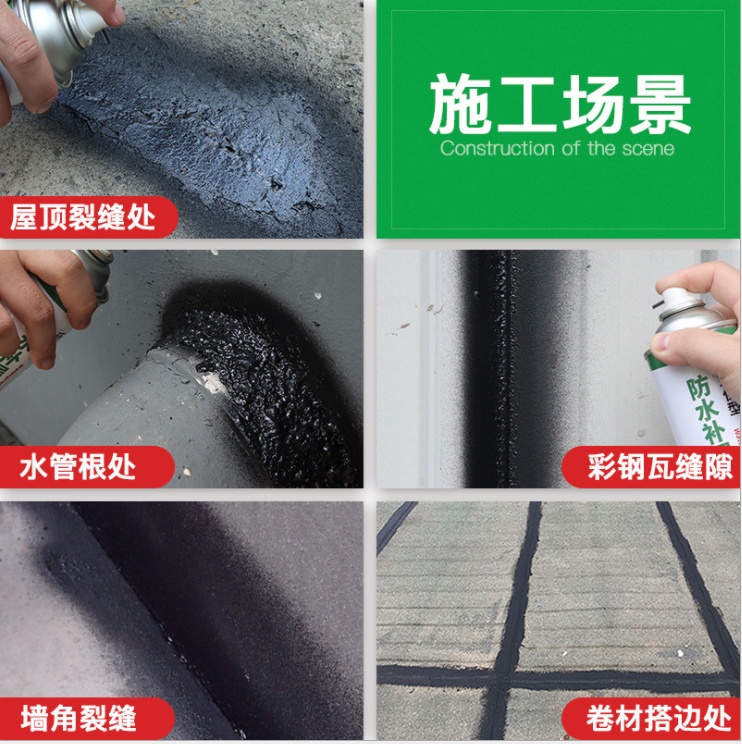 屋顶裂缝处

施工场景
Construction of the scene

水管根处

防水补

彩钢瓦缝隙

墙角裂缝

卷材搭边处