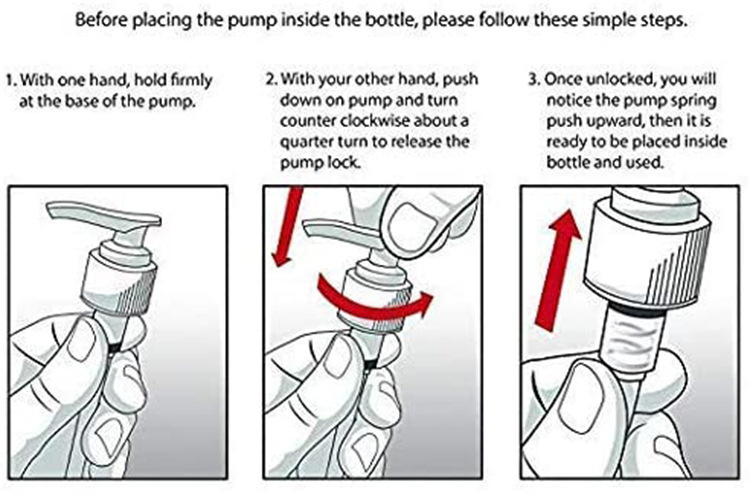 Before placing the pump inside the bottle, please follow these simple steps.

1. With one hand, hold firmly at the base of the pump.

2. With your other hand, push down on pump and turn counter clockwise about a quarter turn to release the pump lock.

3. Once unlocked, you will notice the pump spring push upward, then it is ready to be placed inside bottle and used.