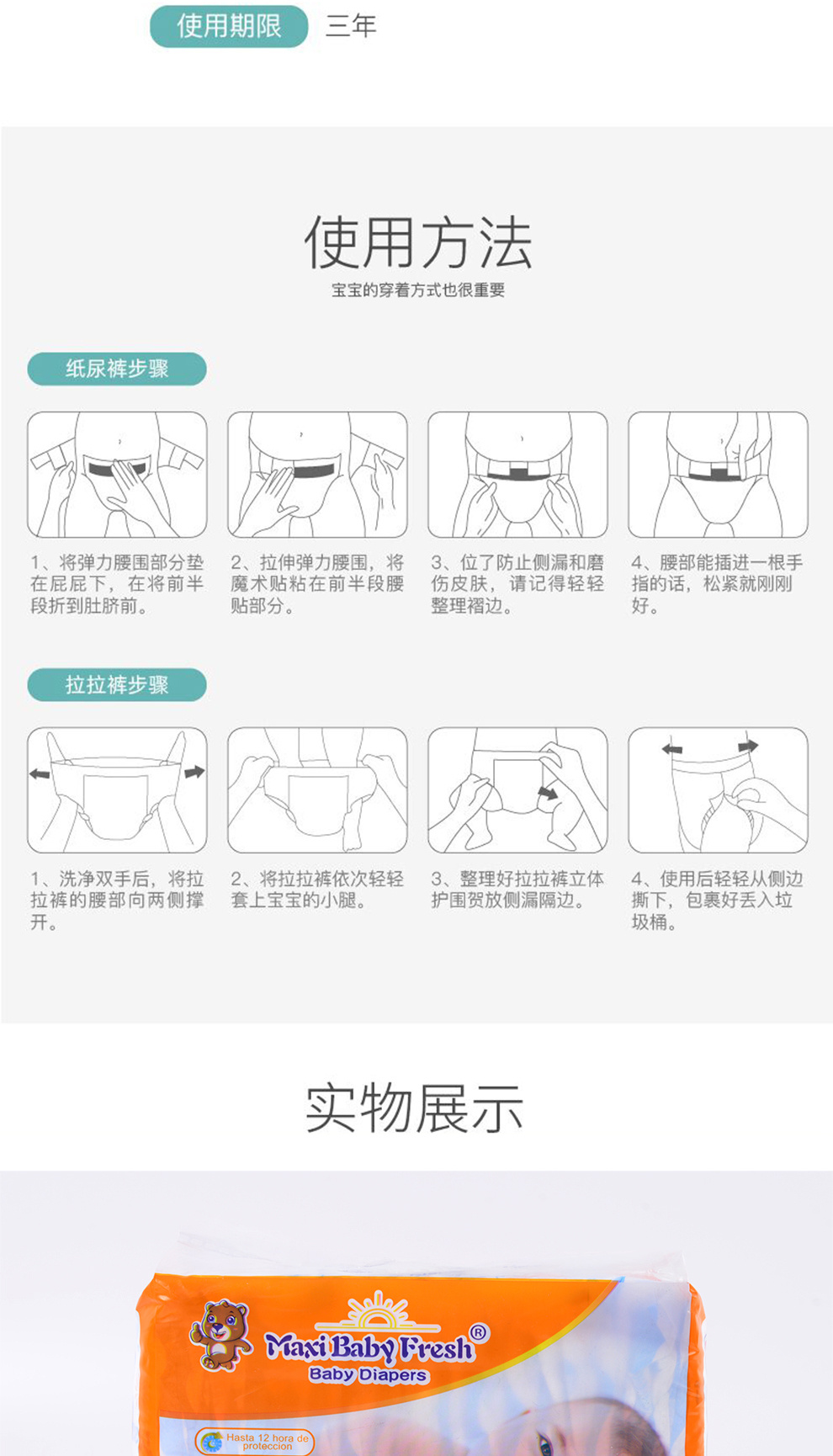 使用期限 三年

使用方法

宝宝的穿着方式也很重要

纸尿裤步骤

1、将弹力腰围部分垫在屁屁下，在将前半段折到肚脐前。

2、拉伸弹力腰围，将魔术贴粘在前半段腰贴部分。

3、位了防止侧漏和磨伤皮肤，请记得轻轻整理褶边。

4、腰部能插进一根手指的话，松紧就刚刚好。

拉拉裤步骤

1、洗净双手后，将拉拉裤的腰部向两侧撑开。

2、将拉拉裤依次轻轻套上宝宝的小腿。

3、整理好拉拉裤立体护围贺放侧漏隔边。

4、使用后轻轻从侧边撕下，包裹好丢入垃圾桶。

实物展示

Maxi Baby Fresh®

Baby Diapers

Hasta 12 hora de proteccion