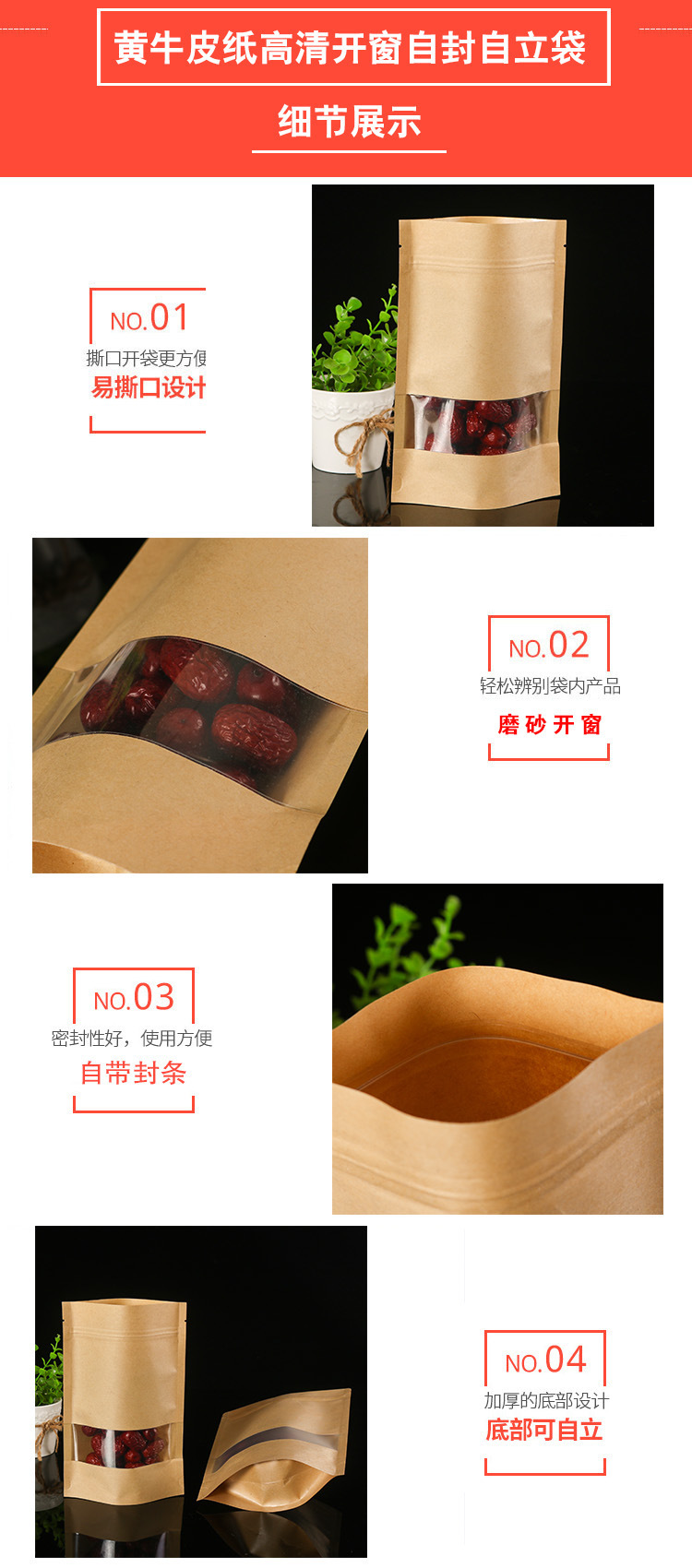 黄牛皮纸高清开窗自封自立袋

细节展示

NO.01
撕口开袋更方便
易撕口设计

NO.02
轻松辨别袋内产品
磨砂开窗

NO.03
密封性好，使用方便
自带封条

NO.04
加厚的底部设计
底部可自立