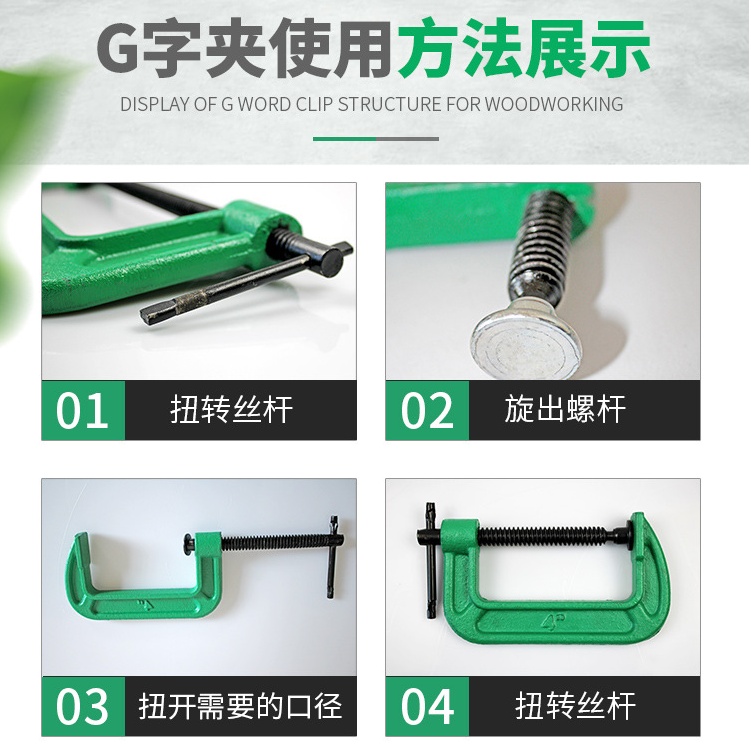 G字夹使用方法展示

DISPLAY OF G WORD CLIP STRUCTURE FOR WOODWORKING

01 扭转丝杆

02 旋出螺杆

4"

03 扭开需要的口径

4"

04 扭转丝杆