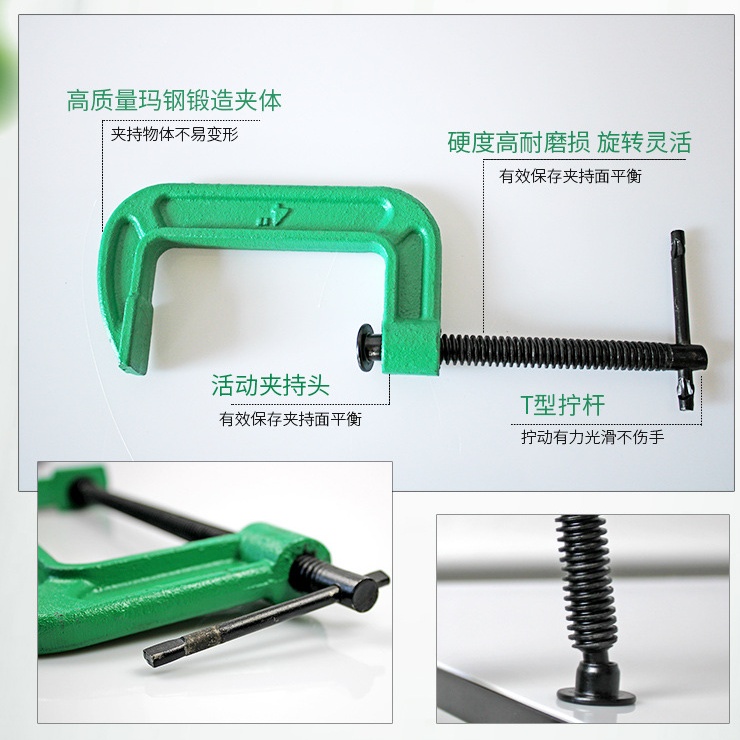 高质量玛钢锻造夹体
夹持物体不易变形

硬度高耐磨损 旋转灵活
有效保存夹持面平衡

4"

活动夹持头
有效保存夹持面平衡

T型拧杆
拧动有力光滑不伤手