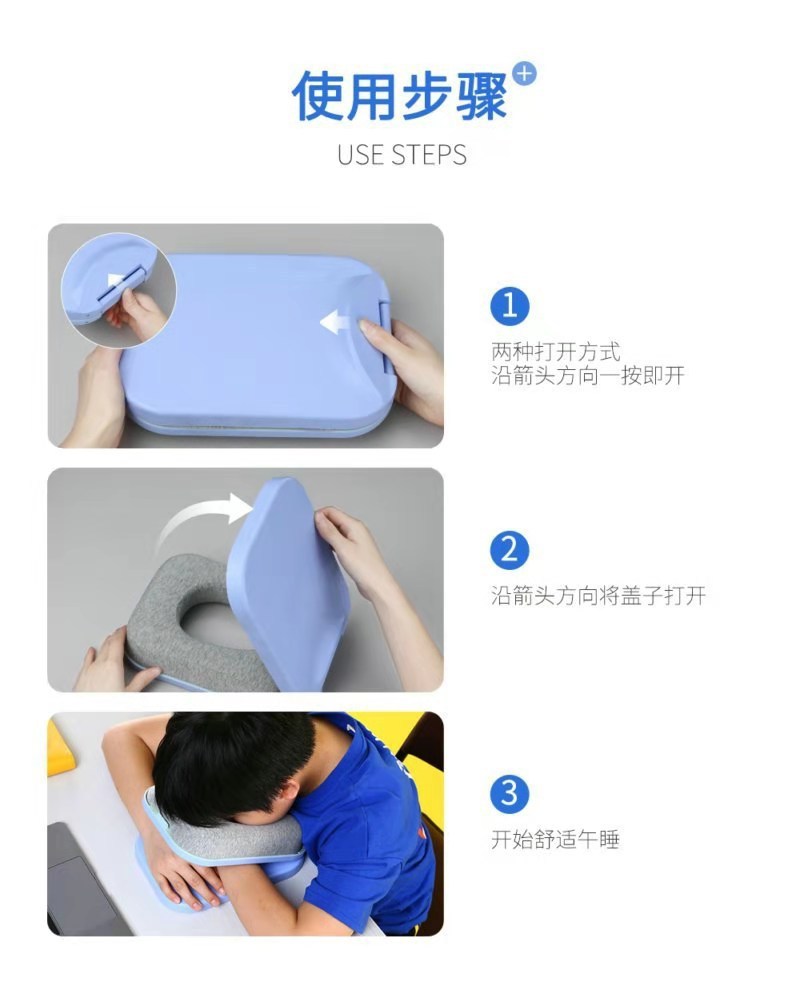 使用步骤

USE STEPS

1
两种打开方式
沿箭头方向一按即开

2
沿箭头方向将盖子打开

3
开始舒适午睡