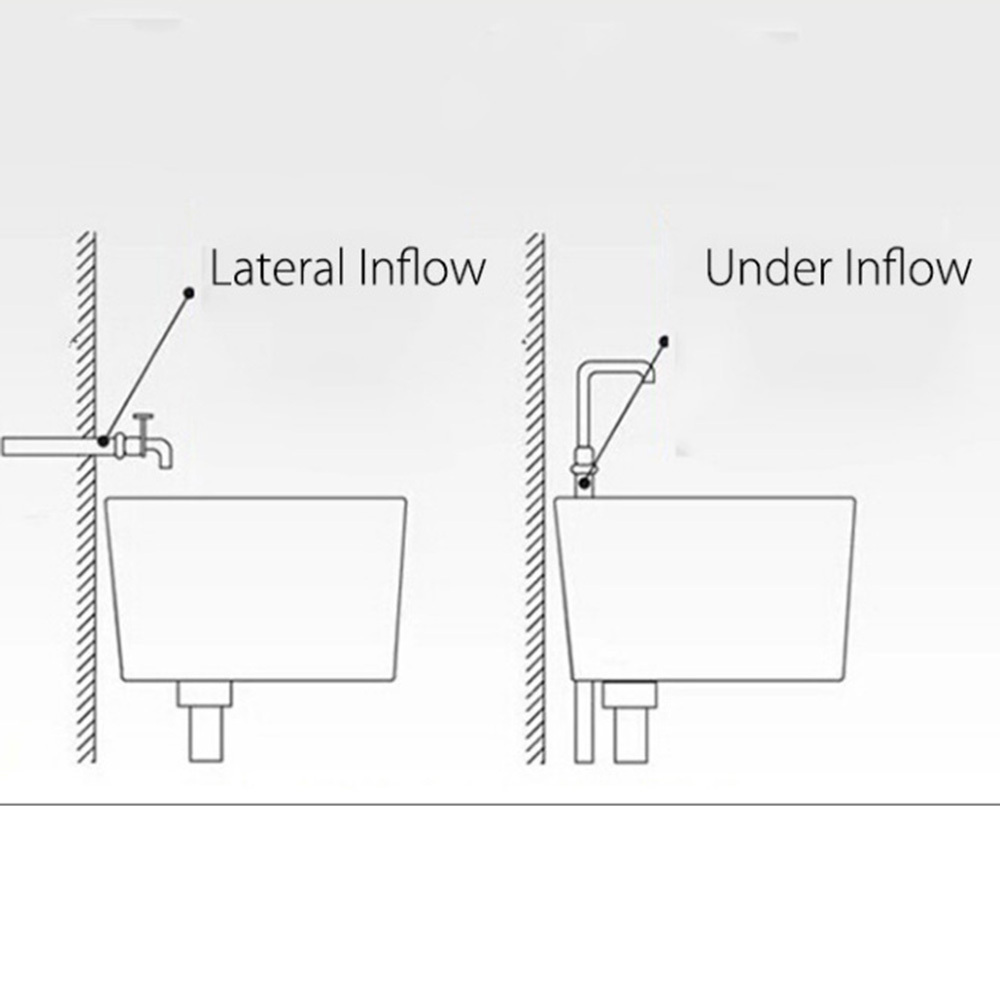 Lateral Inflow

Under Inflow