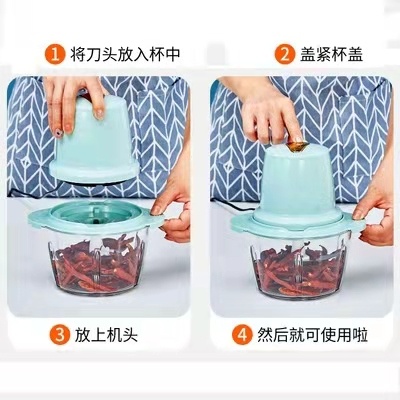 1 将刀头放入杯中

2 盖紧杯盖

3 放上机头

4 然后就可使用啦