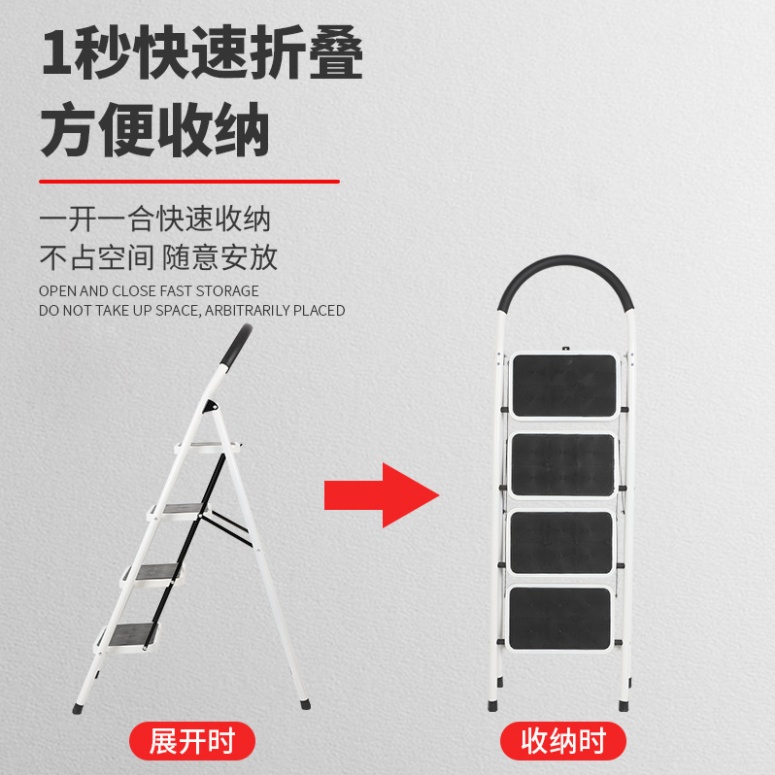 1秒快速折叠
方便收纳

一开一合快速收纳
不占空间 随意安放
OPEN AND CLOSE FAST STORAGE
DO NOT TAKE UP SPACE, ARBITRARILY PLACED

展开时

收纳时