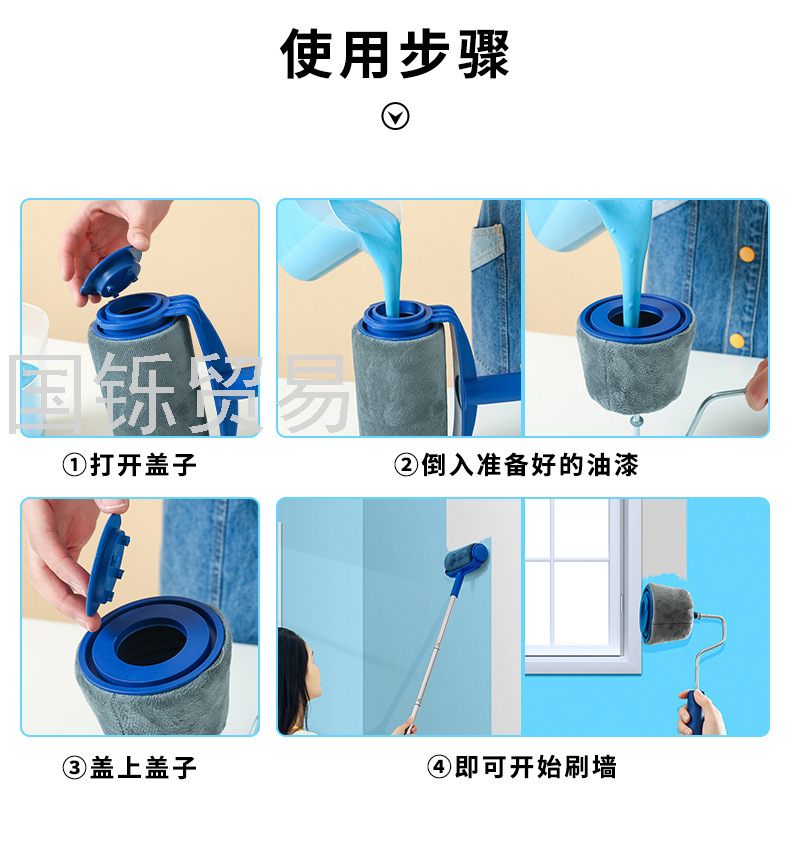 使用步骤

国铄贸易

①打开盖子

②倒入准备好的油漆

③盖上盖子

④即可开始刷墙