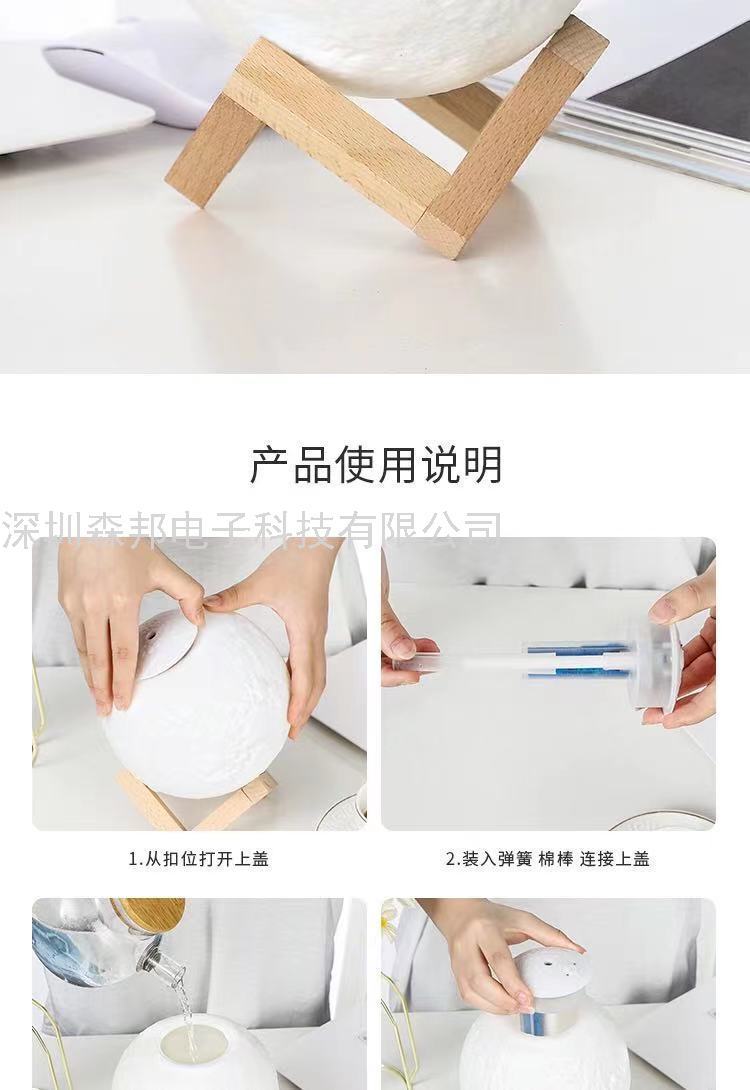 产品使用说明

深圳森邦电子科技有限公司

1.从扣位打开上盖

2.装入弹簧 棉棒 连接上盖