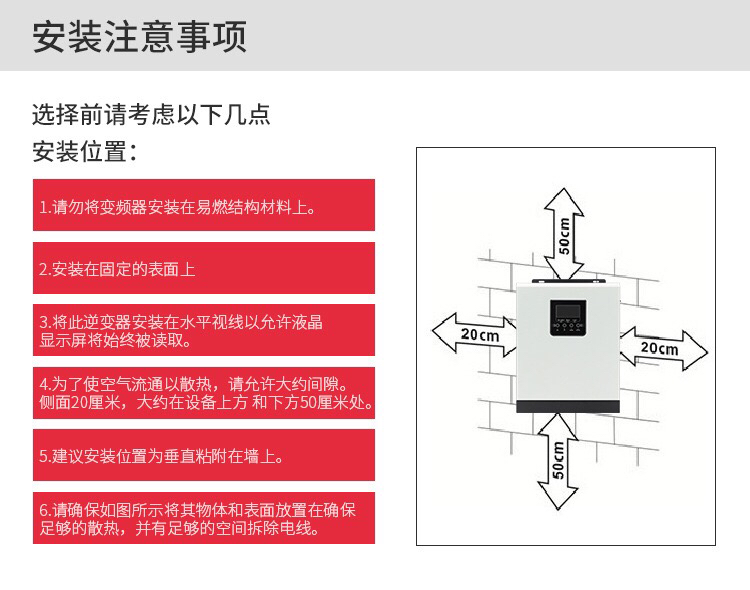 安装注意事项

选择前请考虑以下几点

安装位置：

1.请勿将变频器安装在易燃结构材料上。

2.安装在固定的表面上

3.将此逆变器安装在水平视线以允许液晶显示屏将始终被读取。

4.为了使空气流通以散热，请允许大约间隙。侧面20厘米，大约在设备上方 和下方50厘米处。

5.建议安装位置为垂直粘附在墙上。

6.请确保如图所示将其物体和表面放置在确保足够的散热，并有足够的空间拆除电线。

50cm

20cm

20cm

50cm