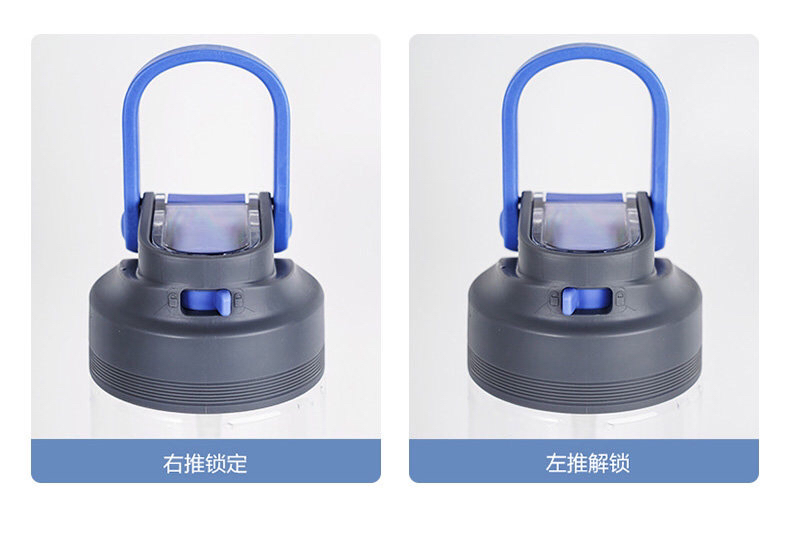 右推锁定

左推解锁