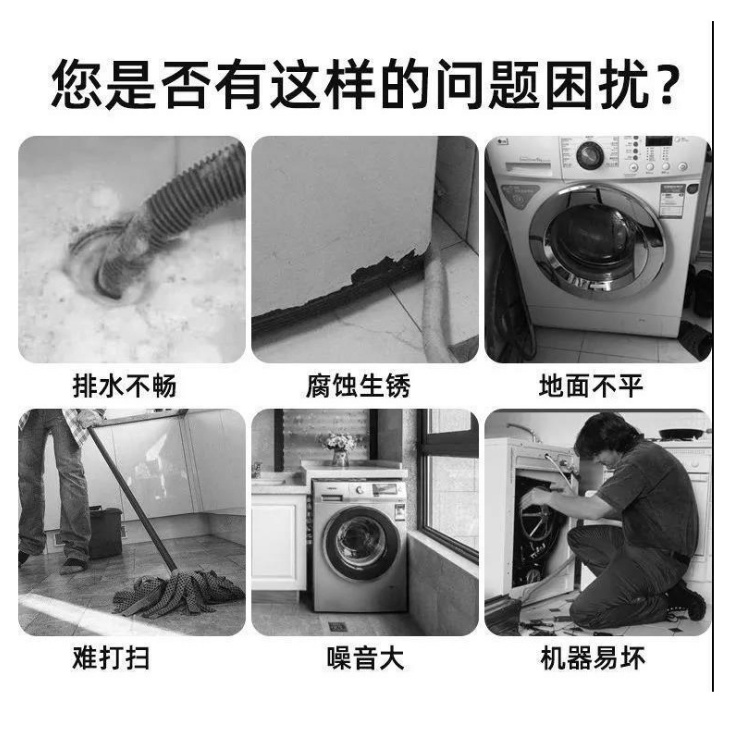 您是否有这样的问题困扰？

排水不畅

腐蚀生锈

地面不平

难打扫

噪音大

机器易坏