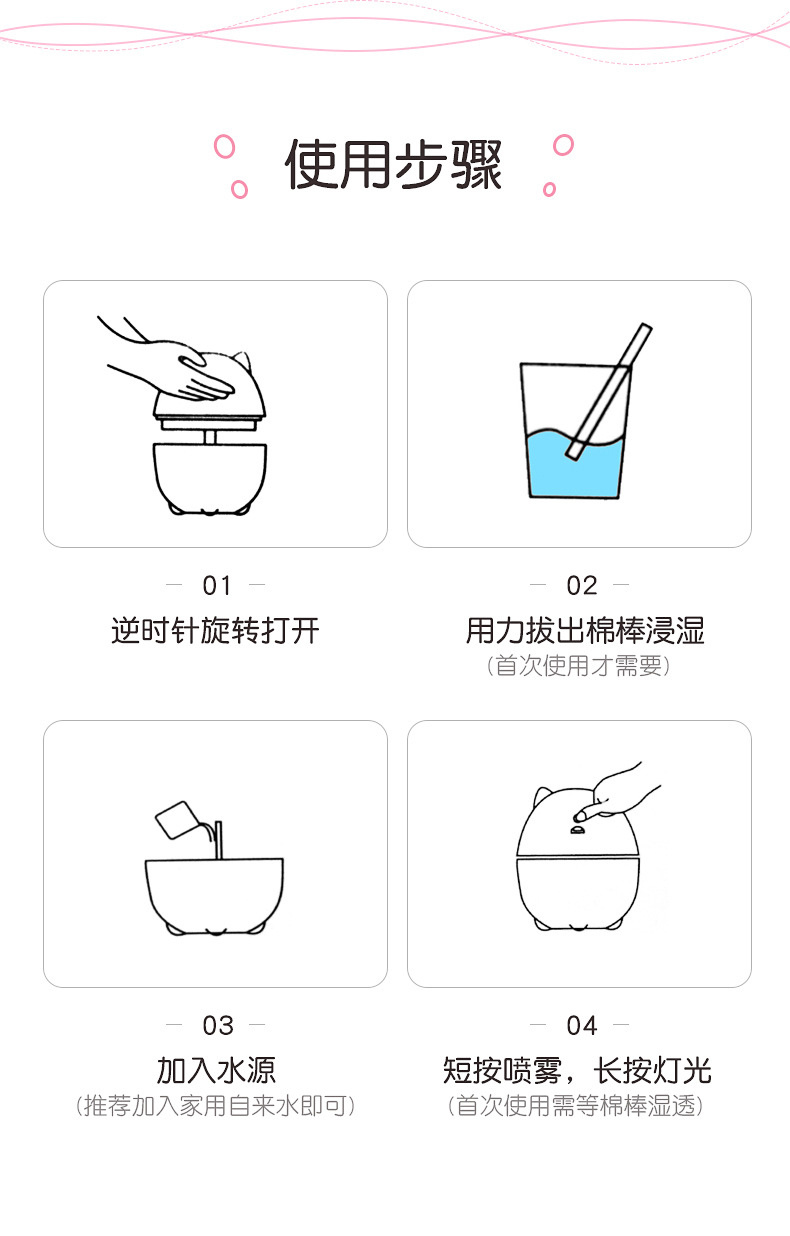 使用步骤

— 01 —
逆时针旋转打开

— 02 —
用力拔出棉棒浸湿
(首次使用才需要)

— 03 —
加入水源
(推荐加入家用自来水即可)

— 04 —
短按喷雾，长按灯光
(首次使用需等棉棒湿透)