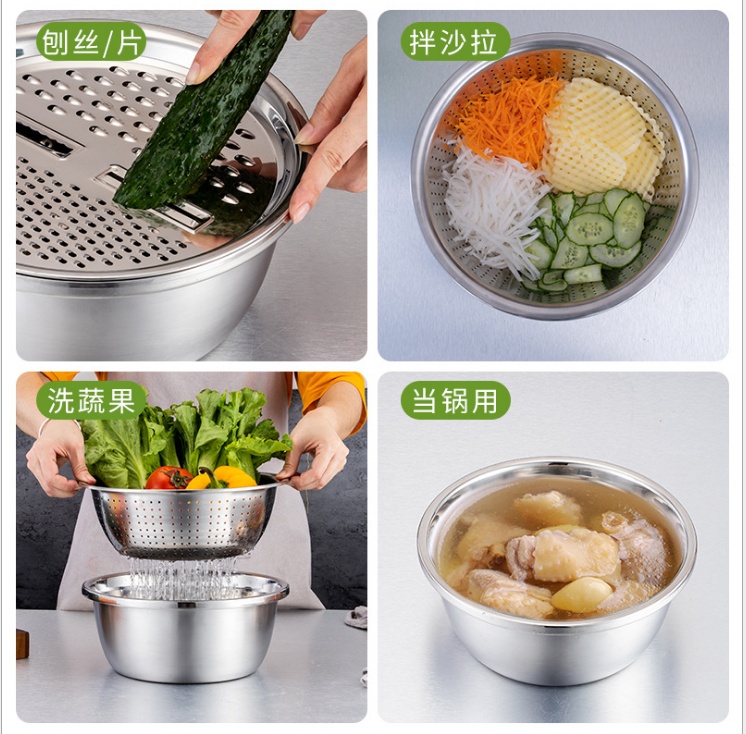 刨丝/片

拌沙拉

洗蔬果

当锅用