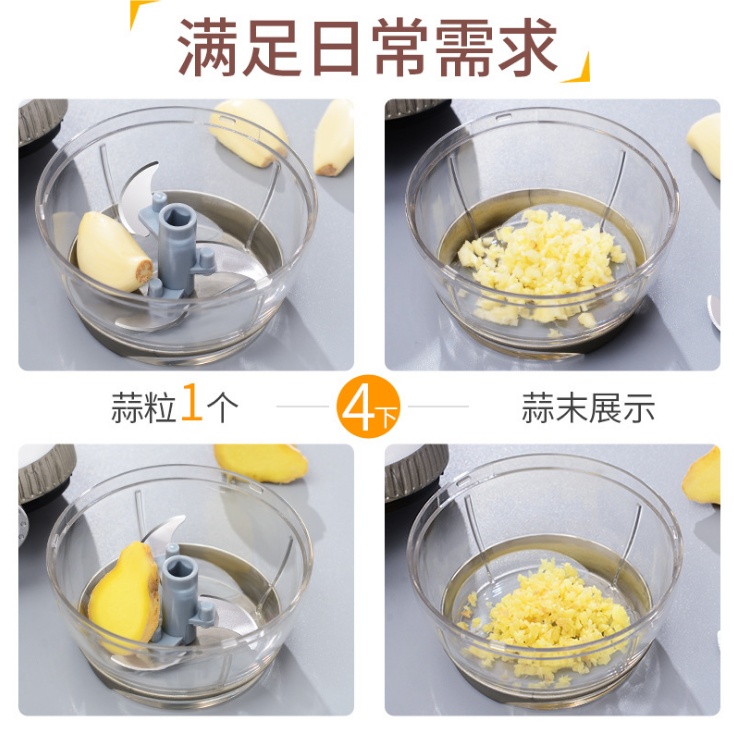 满足日常需求

蒜粒1个

4下

蒜末展示