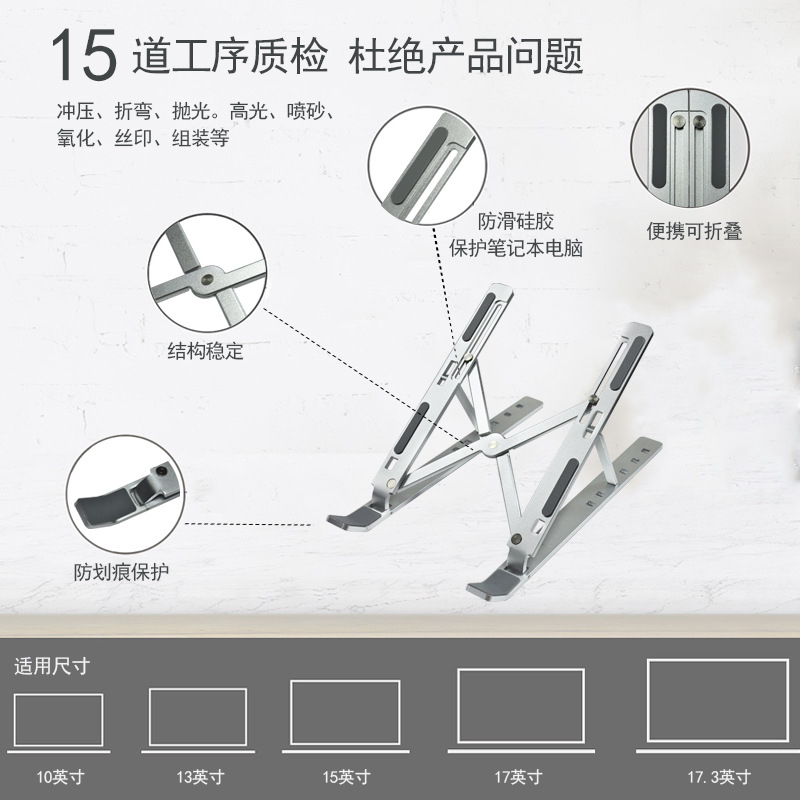 15 道工序质检 杜绝产品问题

冲压、折弯、抛光。高光、喷砂、氧化、丝印、组装等

防滑硅胶
保护笔记本电脑

便携可折叠

结构稳定

防划痕保护

适用尺寸

10英寸

13英寸

15英寸

17英寸

17.3英寸