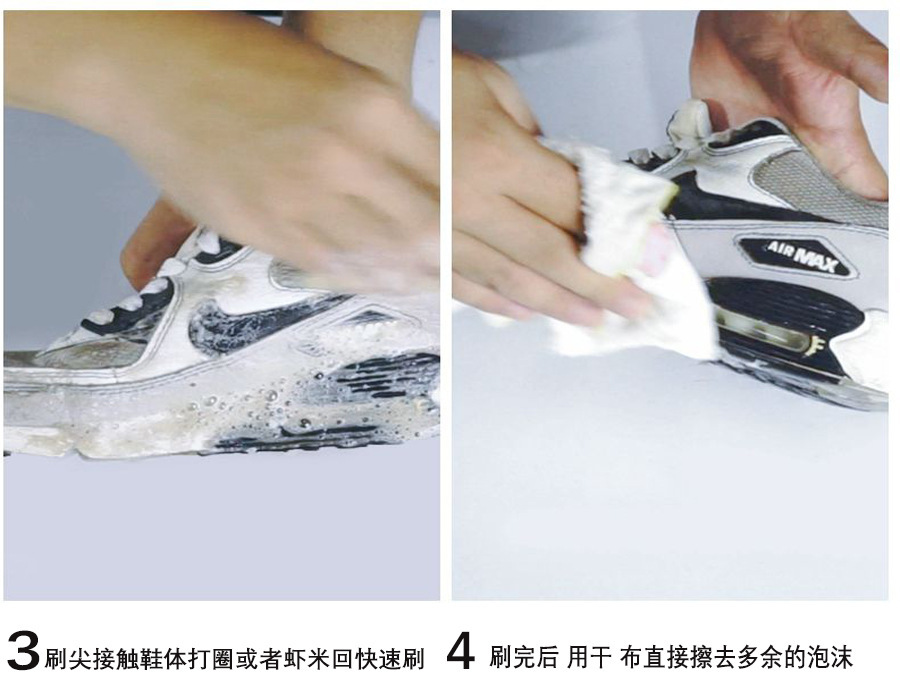 AIR MAX

3 刷尖接触鞋体打圈或者虾米回快速刷

4 刷完后 用干 布直接擦去多余的泡沫