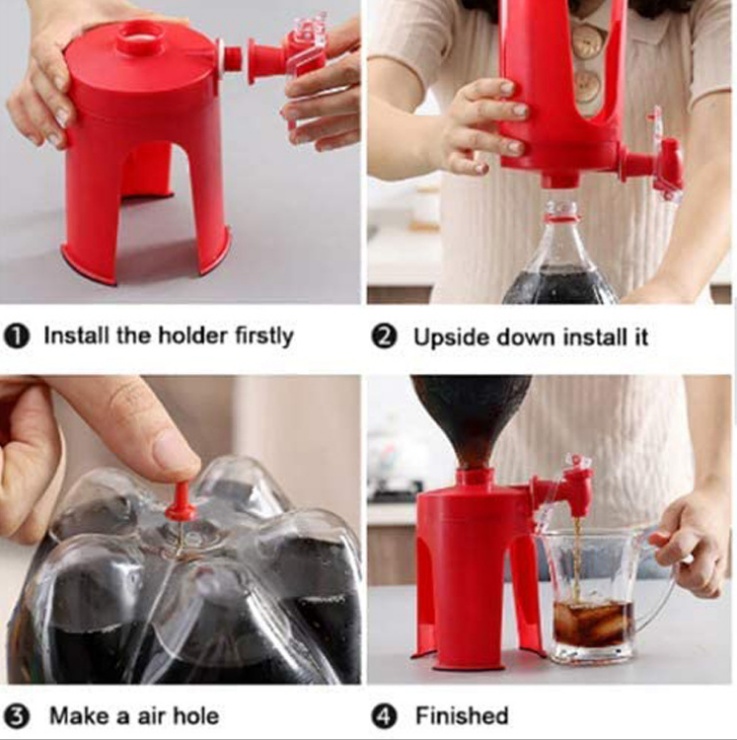 ❶ Install the holder firstly

❷ Upside down install it

❸ Make a air hole

❹ Finished