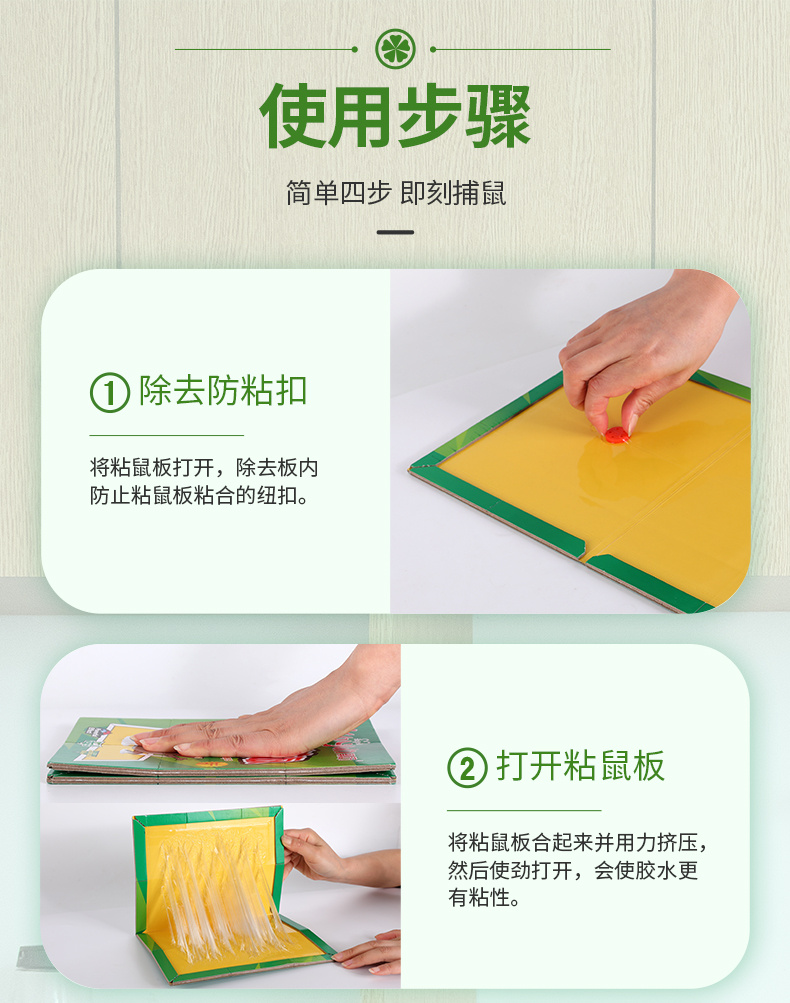 使用步骤

简单四步 即刻捕鼠

① 除去防粘扣

将粘鼠板打开，除去板内防止粘鼠板粘合的纽扣。

② 打开粘鼠板

将粘鼠板合起来并用力挤压，然后使劲打开，会使胶水更有粘性。