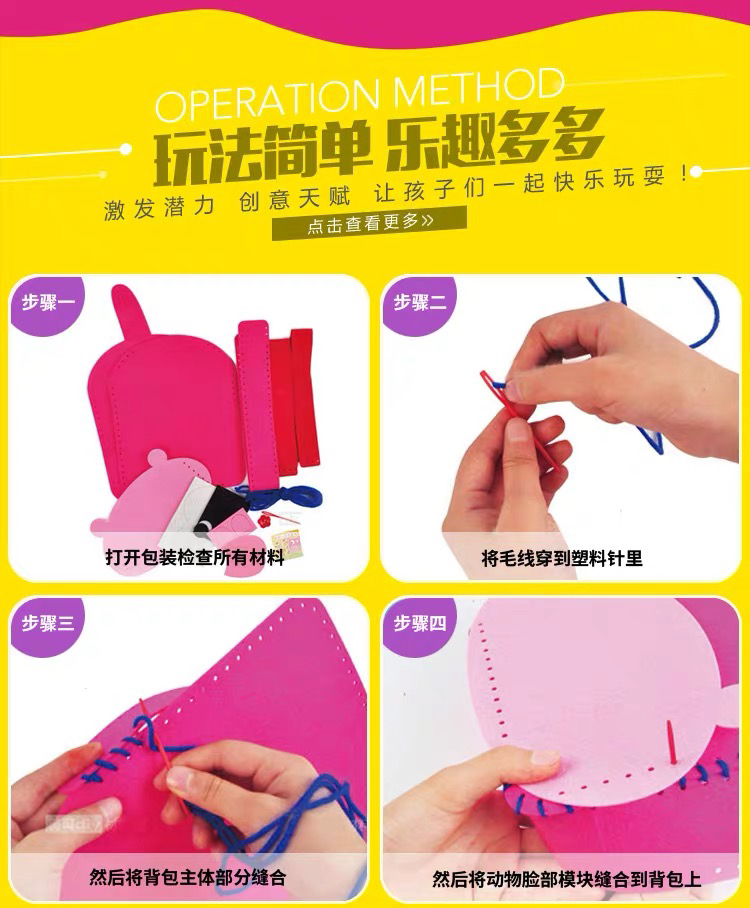 OPERATION METHOD
玩法简单 乐趣多多
激发潜力 创意天赋 让孩子们一起快乐玩耍！
点击查看更多»

步骤一
打开包装检查所有材料

步骤二
将毛线穿到塑料针里

步骤三
然后将背包主体部分缝合

步骤四
然后将动物脸部模块缝合到背包上