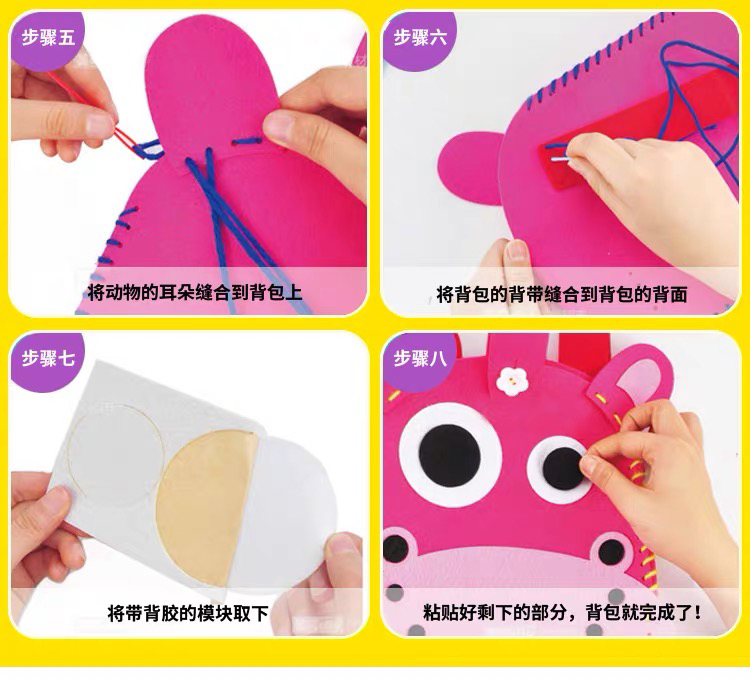 步骤五

将动物的耳朵缝合到背包上

步骤六

将背包的背带缝合到背包的背面

步骤七

将带背胶的模块取下

步骤八

粘贴好剩下的部分，背包就完成了！