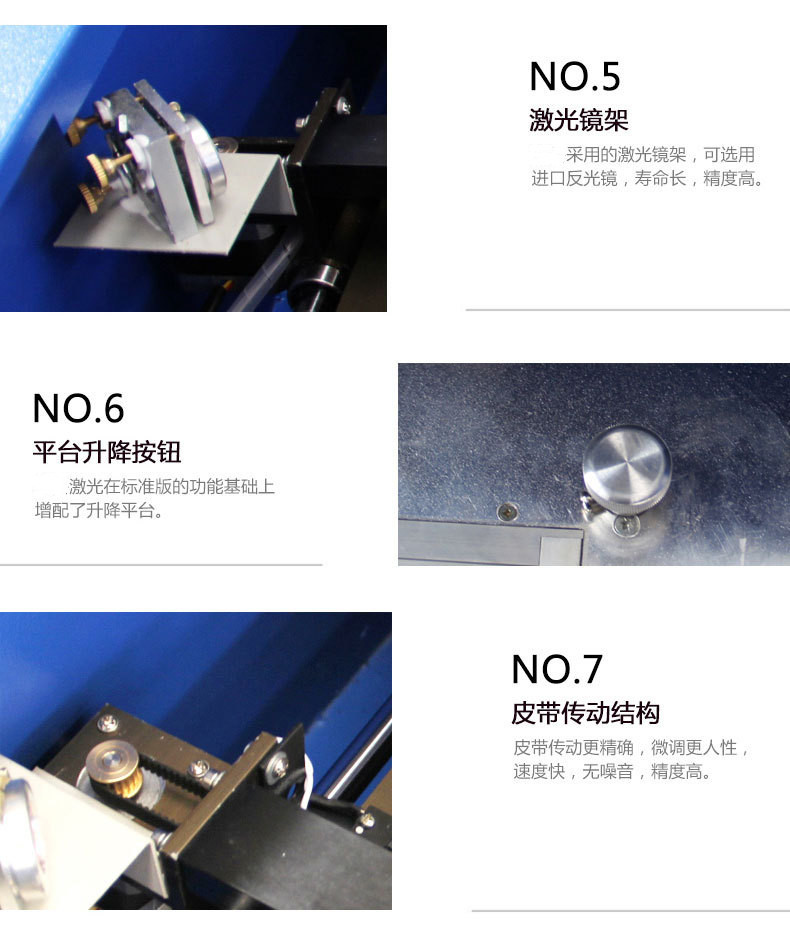 NO.5
激光镜架
采用的激光镜架，可选用进口反光镜，寿命长，精度高。

NO.6
平台升降按钮
激光在标准版的功能基础上增配了升降平台。

NO.7
皮带传动结构
皮带传动更精确，微调更人性，速度快，无噪音，精度高。