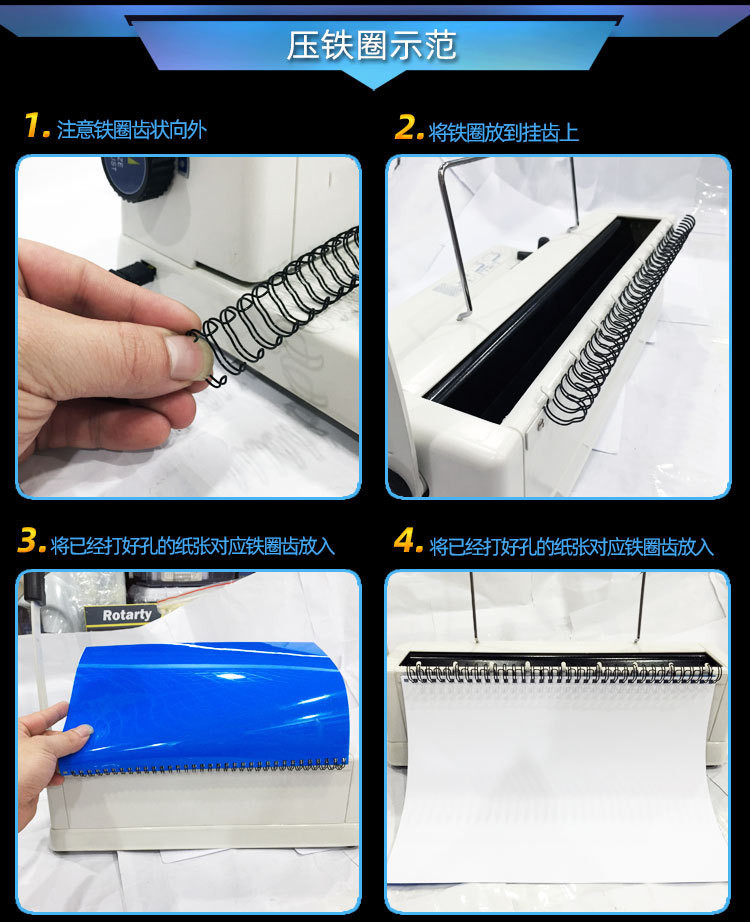 压铁圈示范

1. 注意铁圈齿状向外

2. 将铁圈放到挂齿上

3. 将已经打好孔的纸张对应铁圈齿放入

Rotarty

4. 将已经打好孔的纸张对应铁圈齿放入