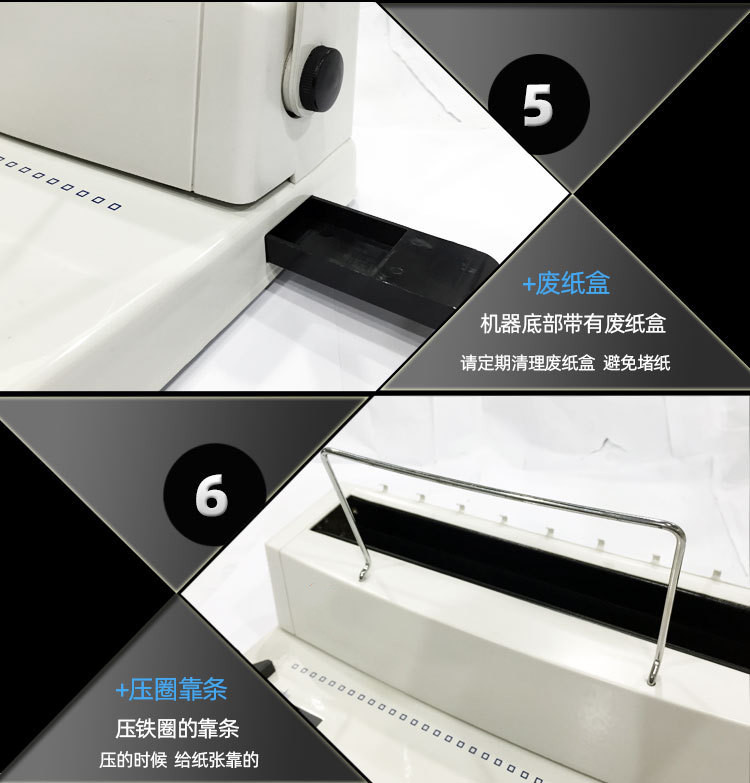 5

+废纸盒

机器底部带有废纸盒

请定期清理废纸盒 避免堵纸

6

+压圈靠条

压铁圈的靠条

压的时候 给纸张靠的