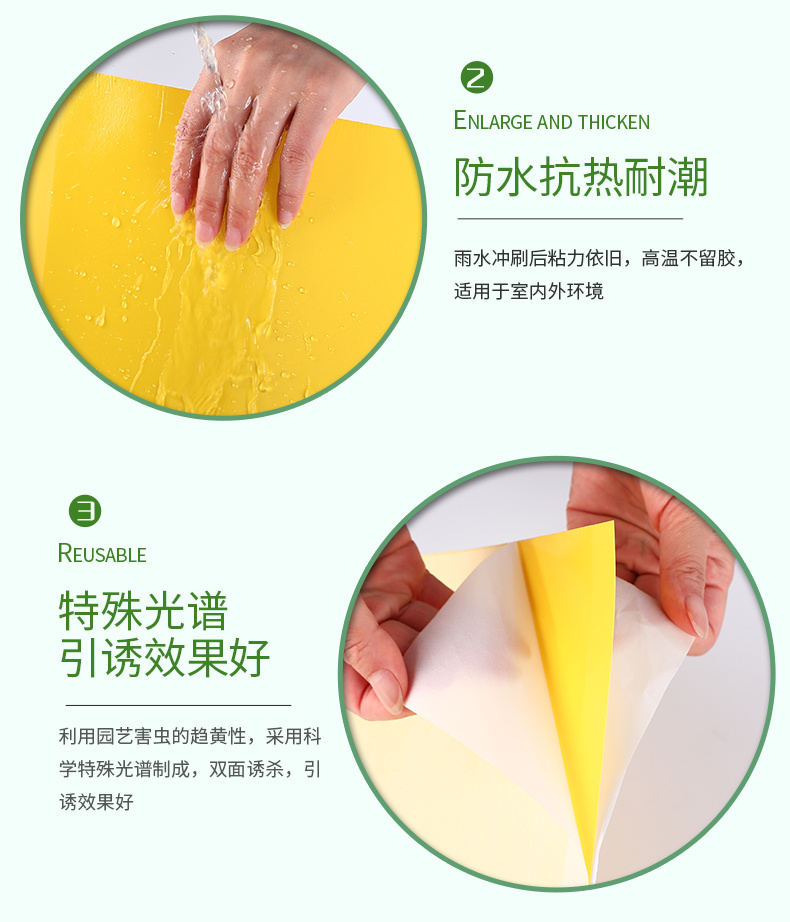 2

ENLARGE AND THICKEN

防水抗热耐潮

雨水冲刷后粘力依旧，高温不留胶，适用于室内外环境

3

REUSABLE

特殊光谱
引诱效果好

利用园艺害虫的趋黄性，采用科学特殊光谱制成，双面诱杀，引诱效果好