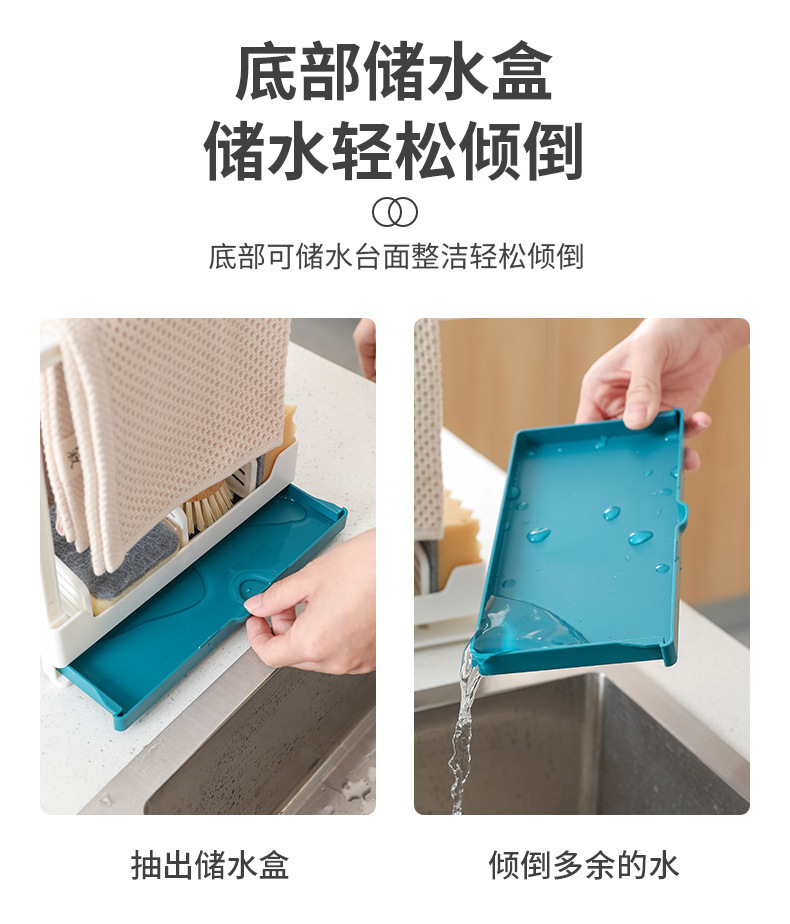 底部储水盒
储水轻松倾倒

底部可储水台面整洁轻松倾倒

抽出储水盒

倾倒多余的水