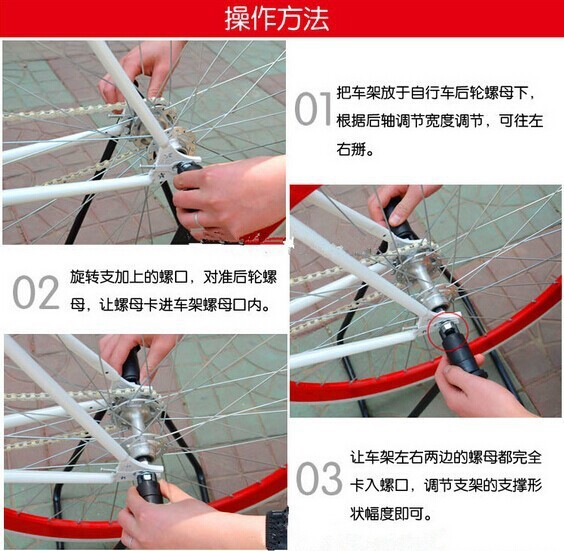 操作方法

01 把车架放于自行车后轮螺母下，根据后轴调节宽度调节，可往左右掰。

02 旋转支加上的螺口，对准后轮螺母，让螺母卡进车架螺母口内。

03 让车架左右两边的螺母都完全卡入螺口，调节支架的支撑形状幅度即可。