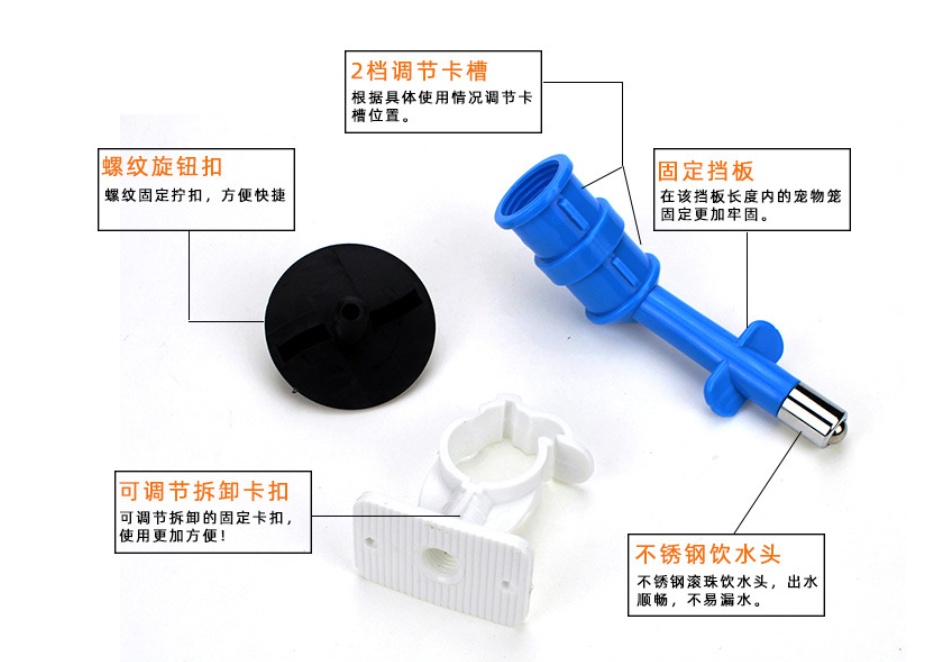 2档调节卡槽
根据具体使用情况调节卡槽位置。

螺纹旋钮扣
螺纹固定拧扣，方便快捷

固定挡板
在该挡板长度内的宠物笼固定更加牢固。

可调节拆卸卡扣
可调节拆卸的固定卡扣，使用更加方便！

不锈钢饮水头
不锈钢滚珠饮水头，出水顺畅，不易漏水。