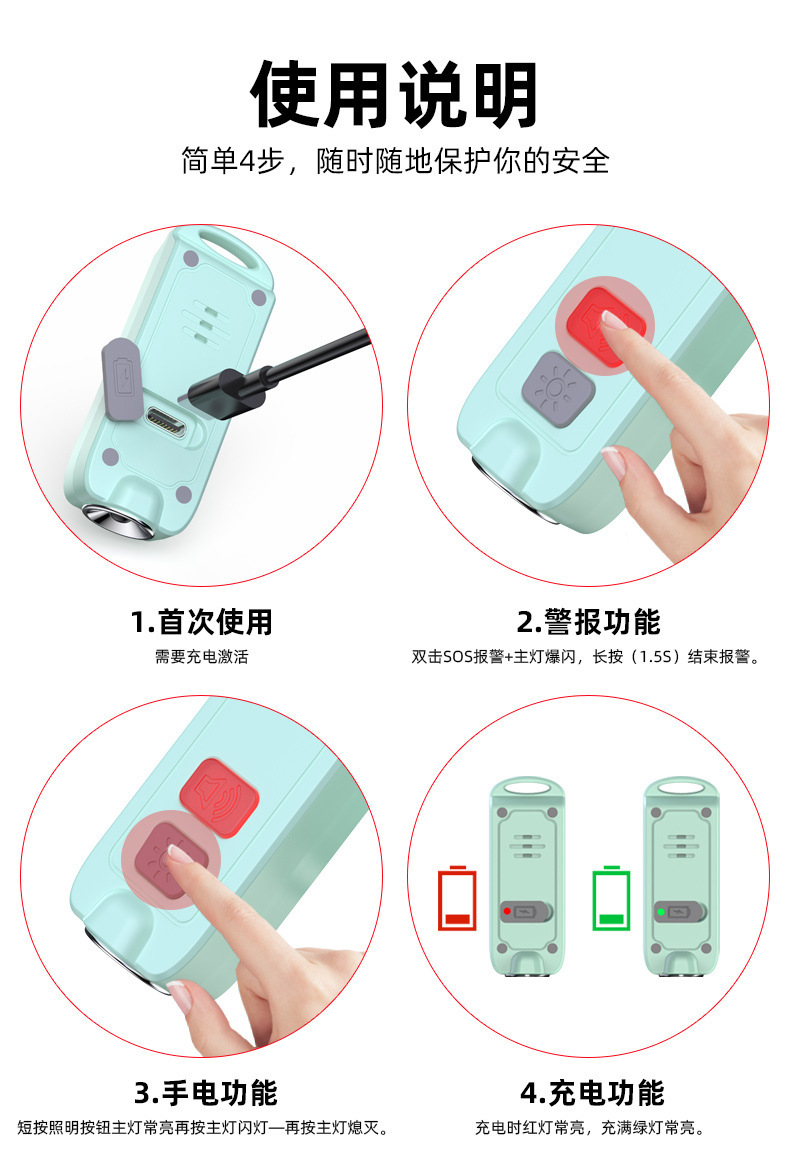 使用说明

简单4步，随时随地保护你的安全

1.首次使用

需要充电激活

2.警报功能

双击SOS报警+主灯爆闪，长按（1.5S）结束报警。

3.手电功能

短按照明按钮主灯常亮再按主灯闪灯—再按主灯熄灭。

4.充电功能

充电时红灯常亮，充满绿灯常亮。