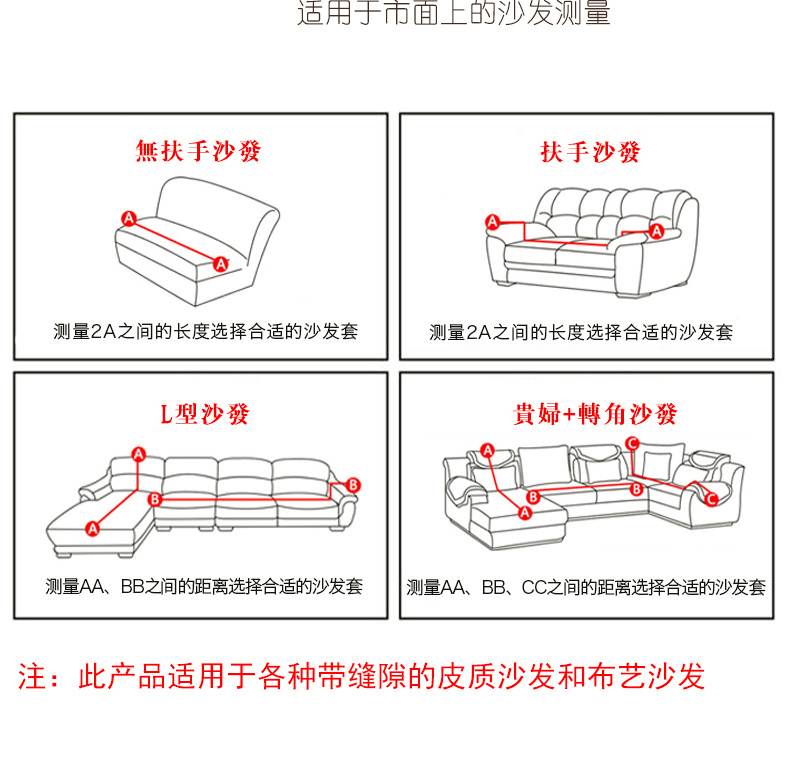 适用于市面上的沙发测量

無扶手沙發

A

A

测量2A之间的长度选择合适的沙发套

扶手沙發

A

A

测量2A之间的长度选择合适的沙发套

L型沙發

A

A

B

B

测量AA、BB之间的距离选择合适的沙发套

貴婦+轉角沙發

A

A

B

B

C

C

测量AA、BB、CC之间的距离选择合适的沙发套

注：此产品适用于各种带缝隙的皮质沙发和布艺沙发