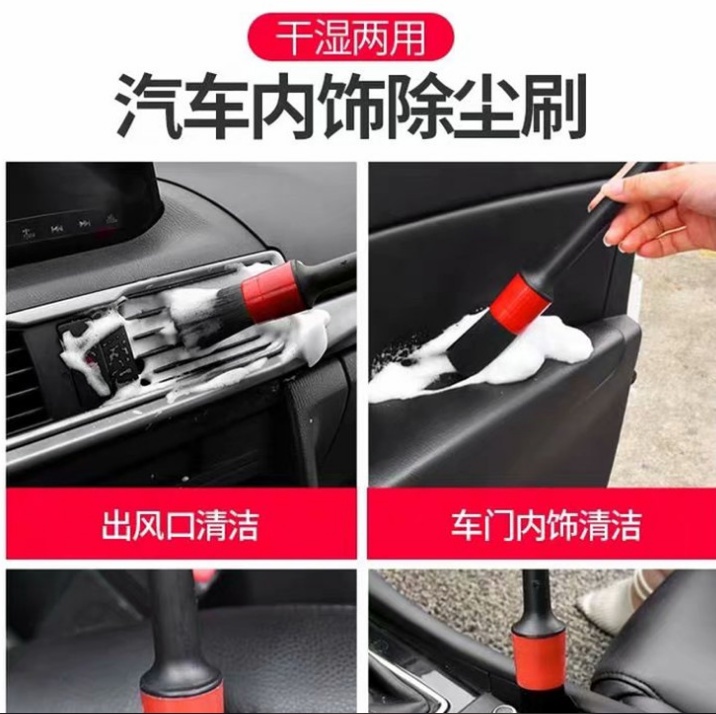 干湿两用
汽车内饰除尘刷

出风口清洁

车门内饰清洁