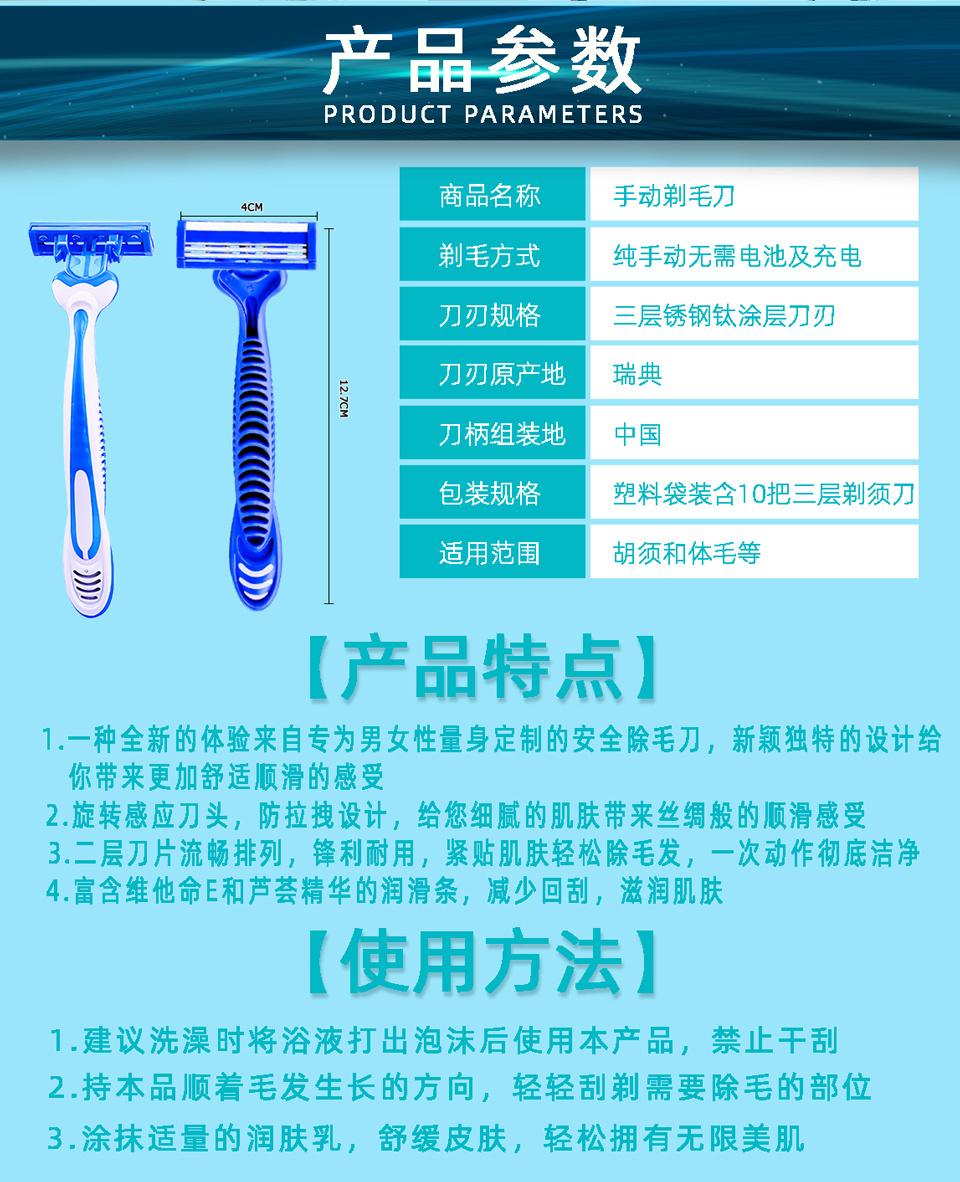 产品参数
PRODUCT PARAMETERS

4CM

12.7CM

| 商品名称 | 手动剃毛刀 |
|---|---|
| 剃毛方式 | 纯手动无需电池及充电 |
| 刀刃规格 | 三层锈钢钛涂层刀刃 |
| 刀刃原产地 | 瑞典 |
| 刀柄组装地 | 中国 |
| 包装规格 | 塑料袋装含10把三层剃须刀 |
| 适用范围 | 胡须和体毛等 |

【产品特点】

1.一种全新的体验来自专为男女性量身定制的安全除毛刀，新颖独特的设计给你带来更加舒适顺滑的感受
2.旋转感应刀头，防拉拽设计，给您细腻的肌肤带来丝绸般的顺滑感受
3.二层刀片流畅排列，锋利耐用，紧贴肌肤轻松除毛发，一次动作彻底洁净
4.富含维他命E和芦荟精华的润滑条，减少回刮，滋润肌肤

【使用方法】

1.建议洗澡时将浴液打出泡沫后使用本产品，禁止干刮
2.持本品顺着毛发生长的方向，轻轻刮剃需要除毛的部位
3.涂抹适量的润肤乳，舒缓皮肤，轻松拥有无限美肌