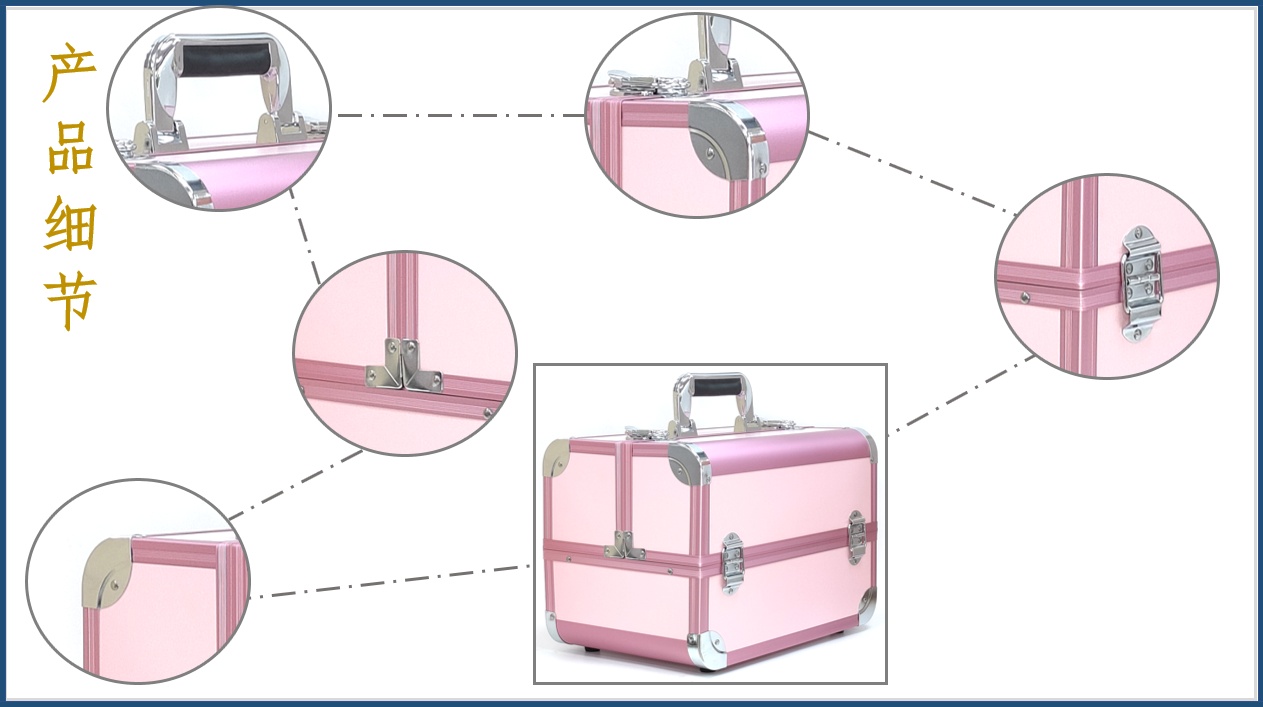 产品细节