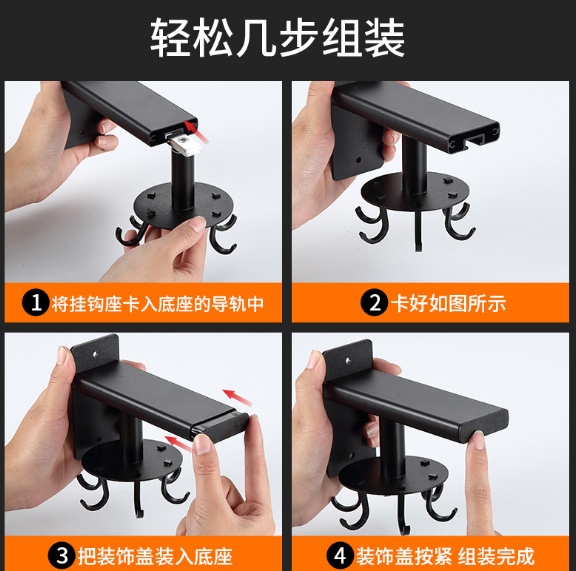 轻松几步组装

1 将挂钩座卡入底座的导轨中

2 卡好如图所示

3 把装饰盖装入底座

4 装饰盖按紧 组装完成