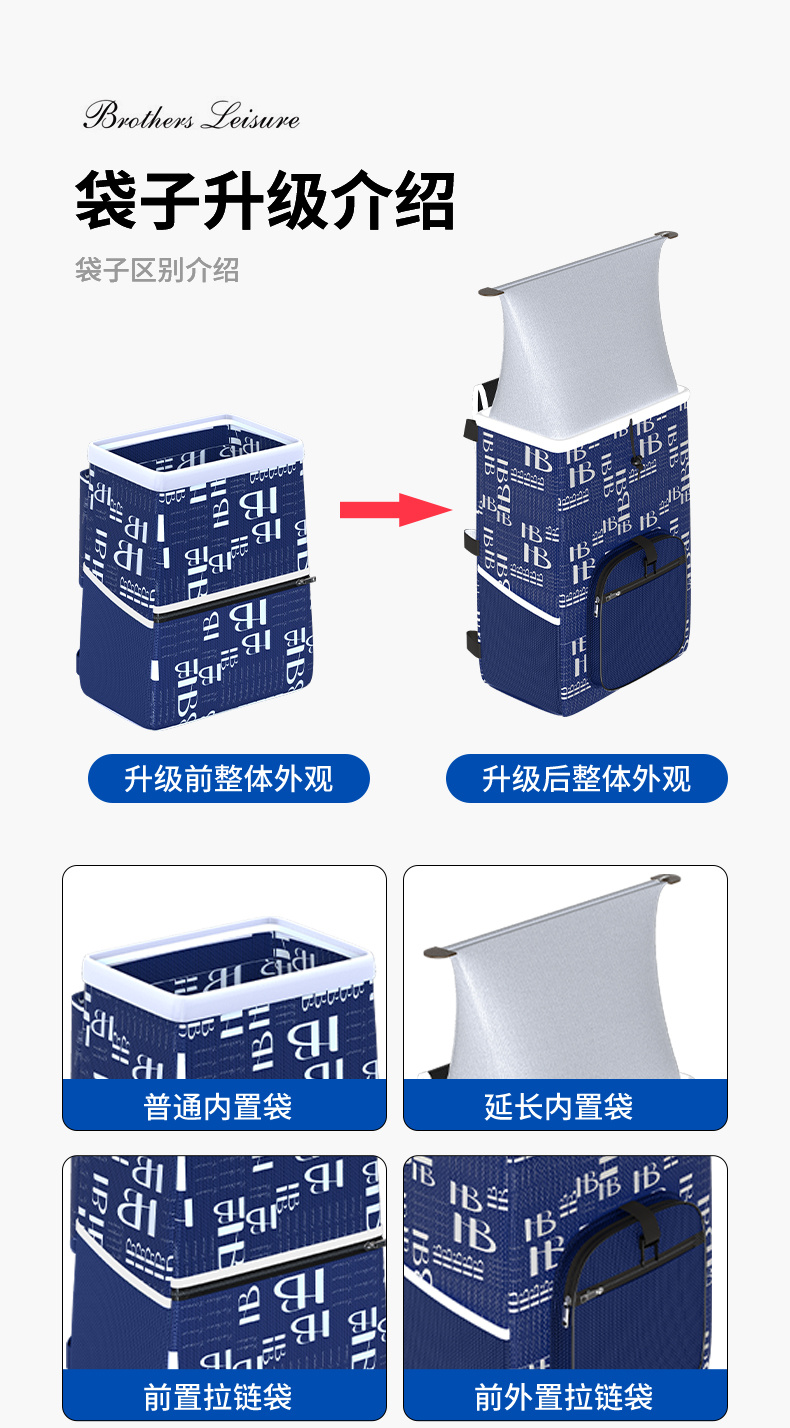 Brothers Leisure

袋子升级介绍

袋子区别介绍

升级前整体外观

升级后整体外观

普通内置袋

延长内置袋

前置拉链袋

前外置拉链袋