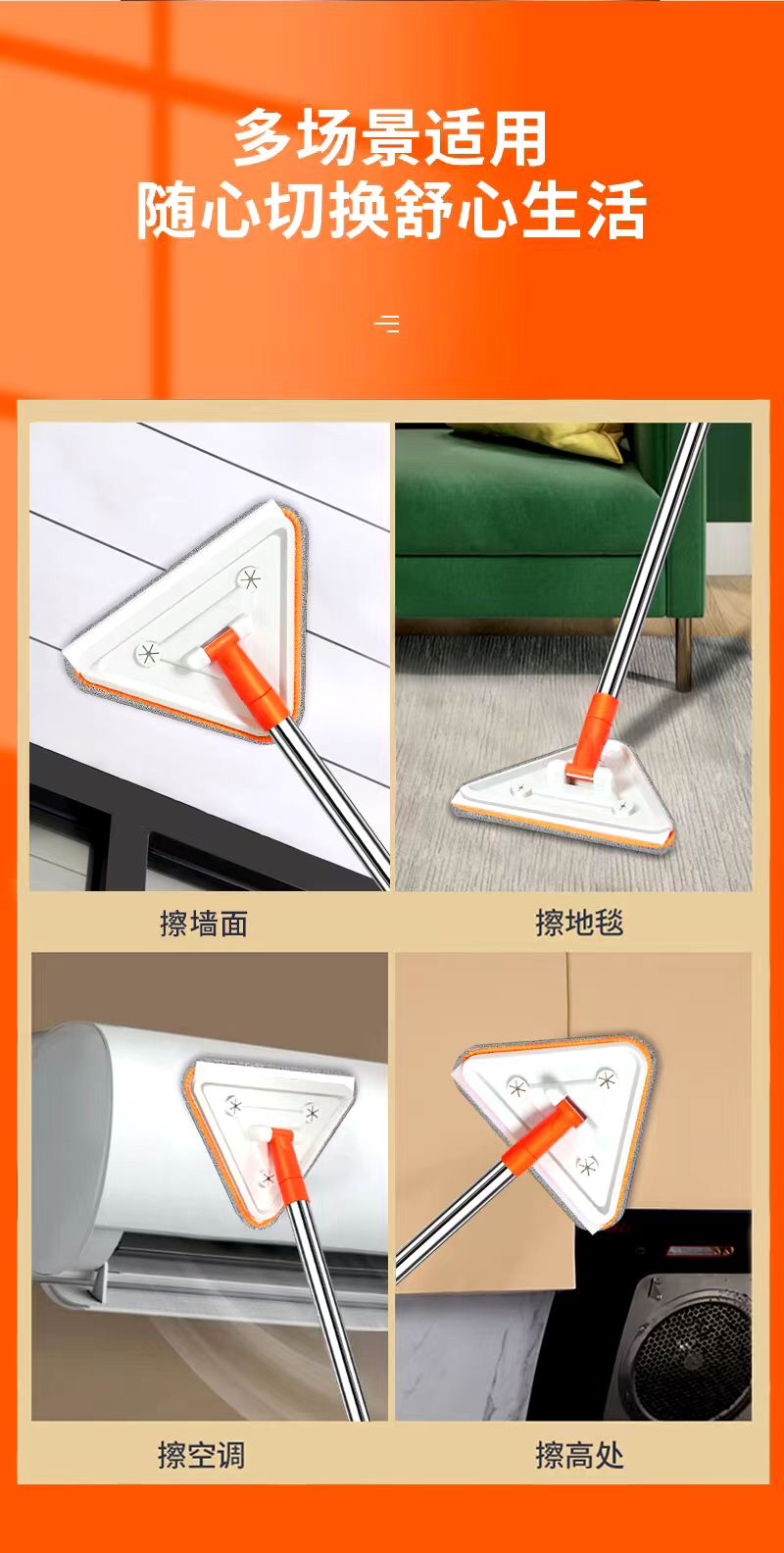 多场景适用
随心切换舒心生活

擦墙面

擦地毯

擦空调

擦高处