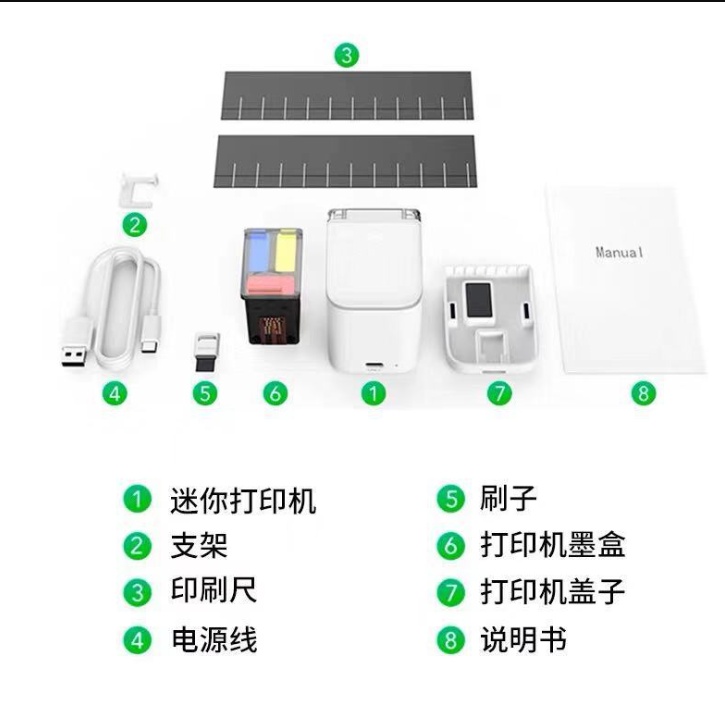 3

2

Manual

4 5 6 1 7 8

1 迷你打印机
2 支架
3 印刷尺
4 电源线

5 刷子
6 打印机墨盒
7 打印机盖子
8 说明书