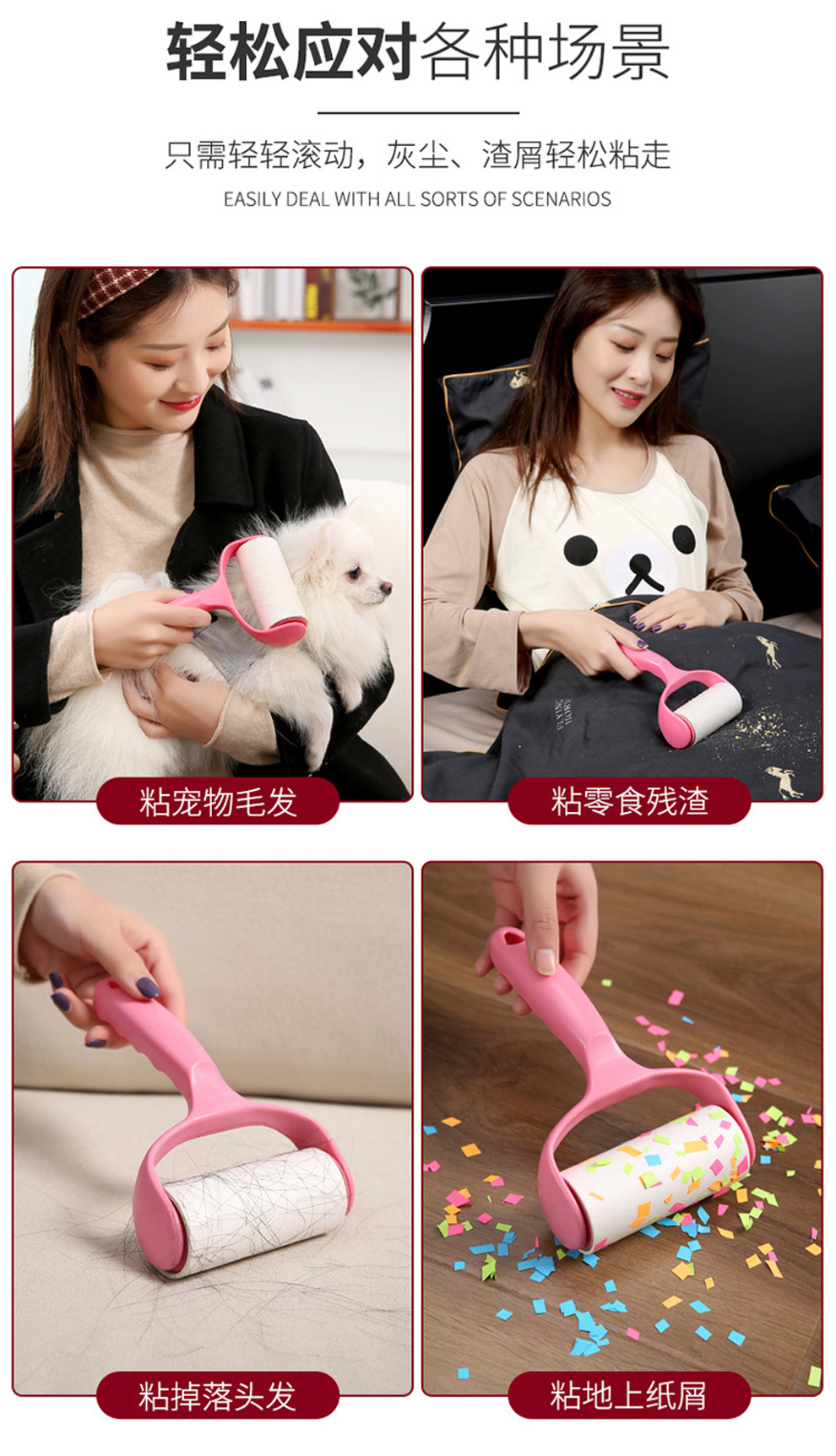 轻松应对各种场景

只需轻轻滚动，灰尘、渣屑轻松粘走

EASILY DEAL WITH ALL SORTS OF SCENARIOS

粘宠物毛发

粘零食残渣

粘掉落头发

粘地上纸屑