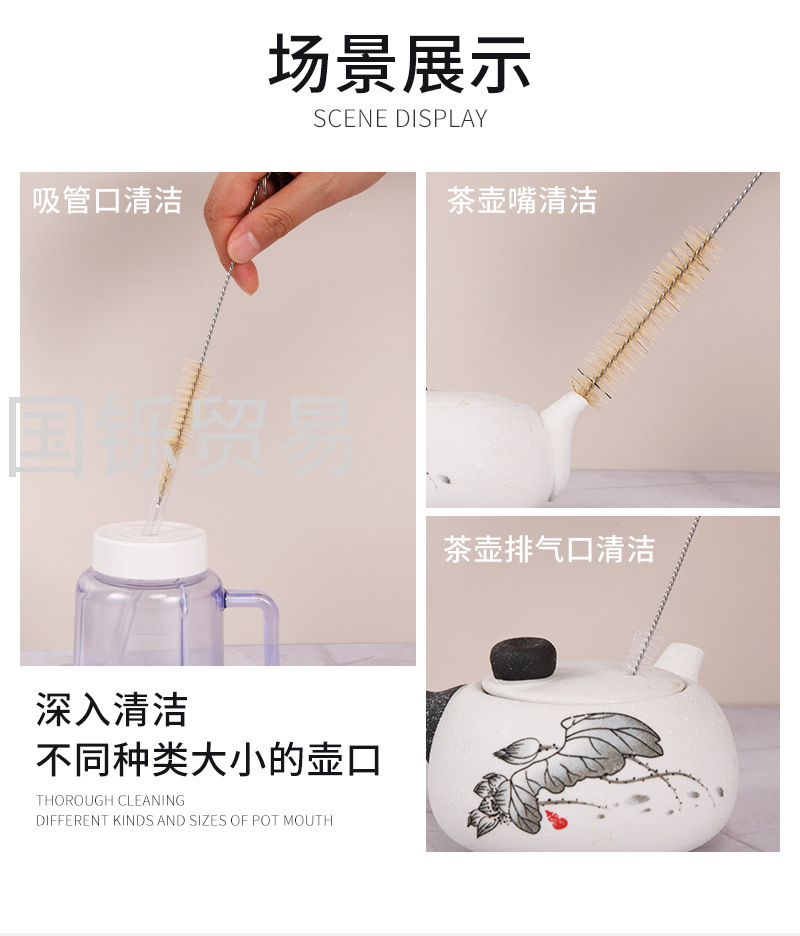 场景展示
SCENE DISPLAY

吸管口清洁

国铄贸易

茶壶嘴清洁

茶壶排气口清洁

深入清洁
不同种类大小的壶口
THOROUGH CLEANING
DIFFERENT KINDS AND SIZES OF POT MOUTH