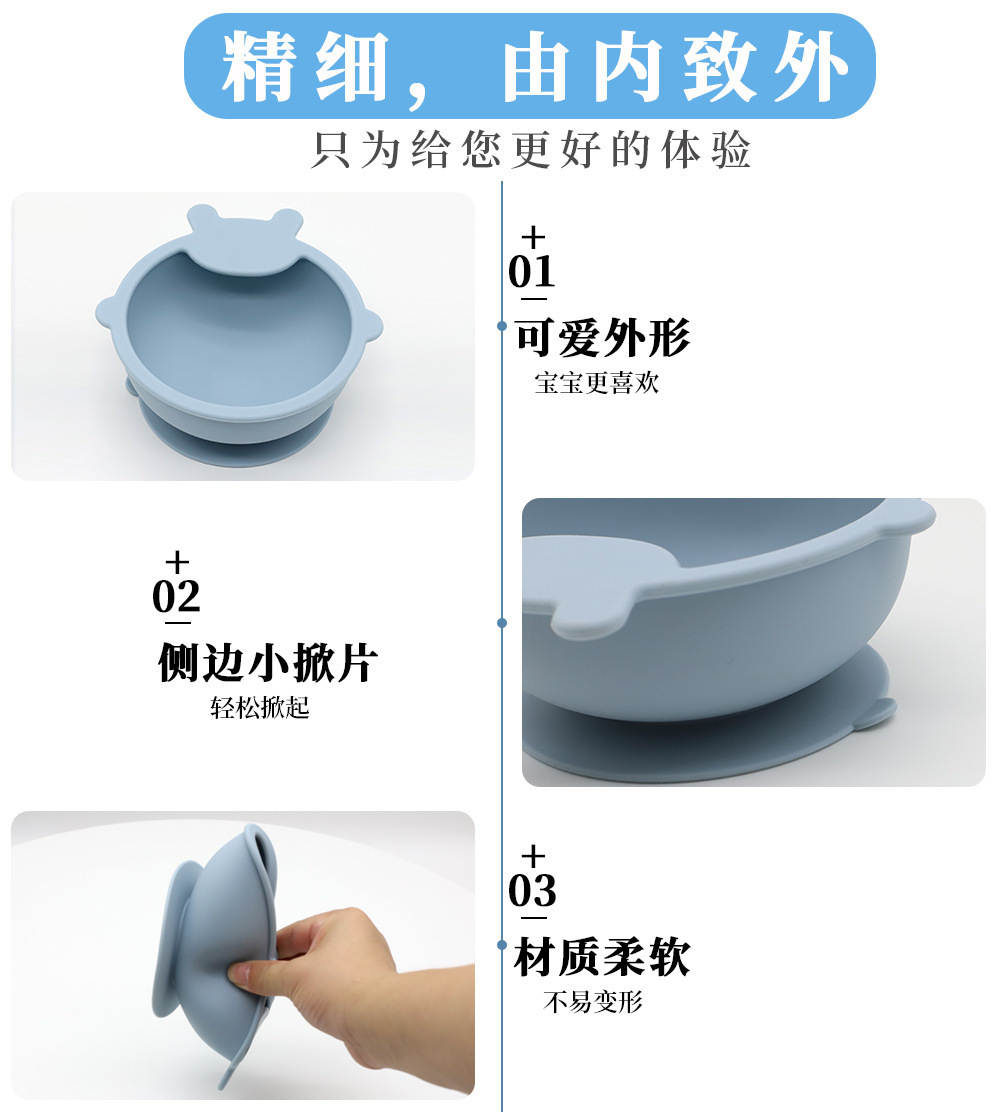 精细，由内致外

只为给您更好的体验

+
01
可爱外形
宝宝更喜欢

+
02
侧边小掀片
轻松掀起

+
03
材质柔软
不易变形