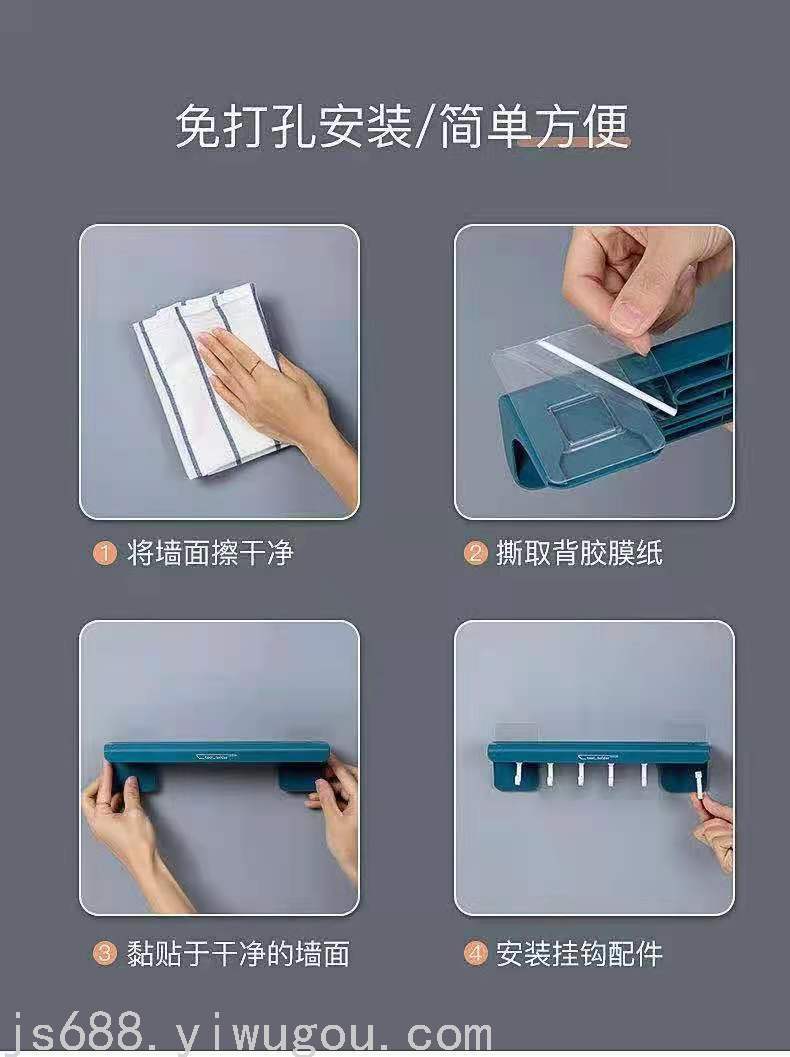 免打孔安装/简单方便

1 将墙面擦干净

2 撕取背胶膜纸

3 黏贴于干净的墙面

4 安装挂钩配件

js688.yiwugou.com