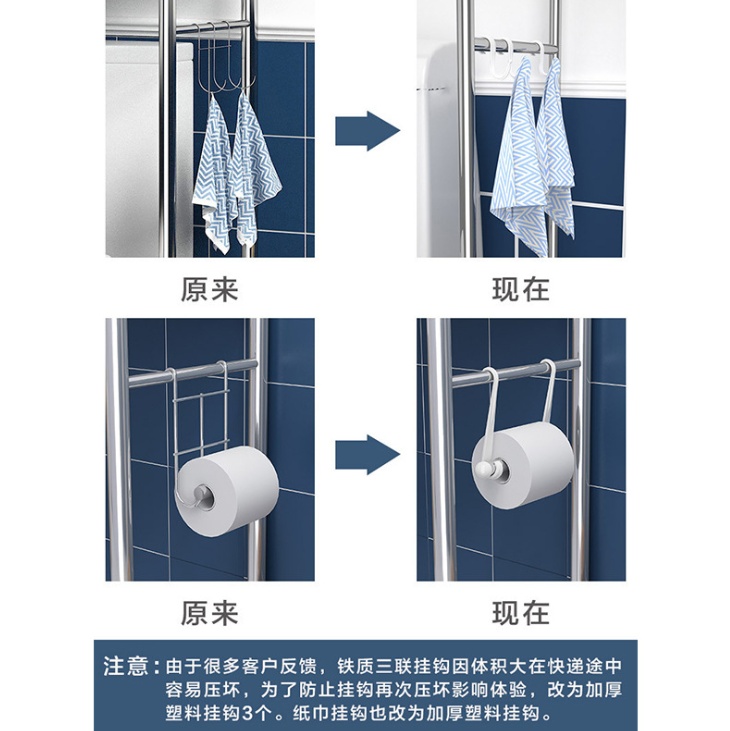 原来

现在

原来

现在

注意：由于很多客户反馈，铁质三联挂钩因体积大在快递途中容易压坏，为了防止挂钩再次压坏影响体验，改为加厚塑料挂钩3个。纸巾挂钩也改为加厚塑料挂钩。