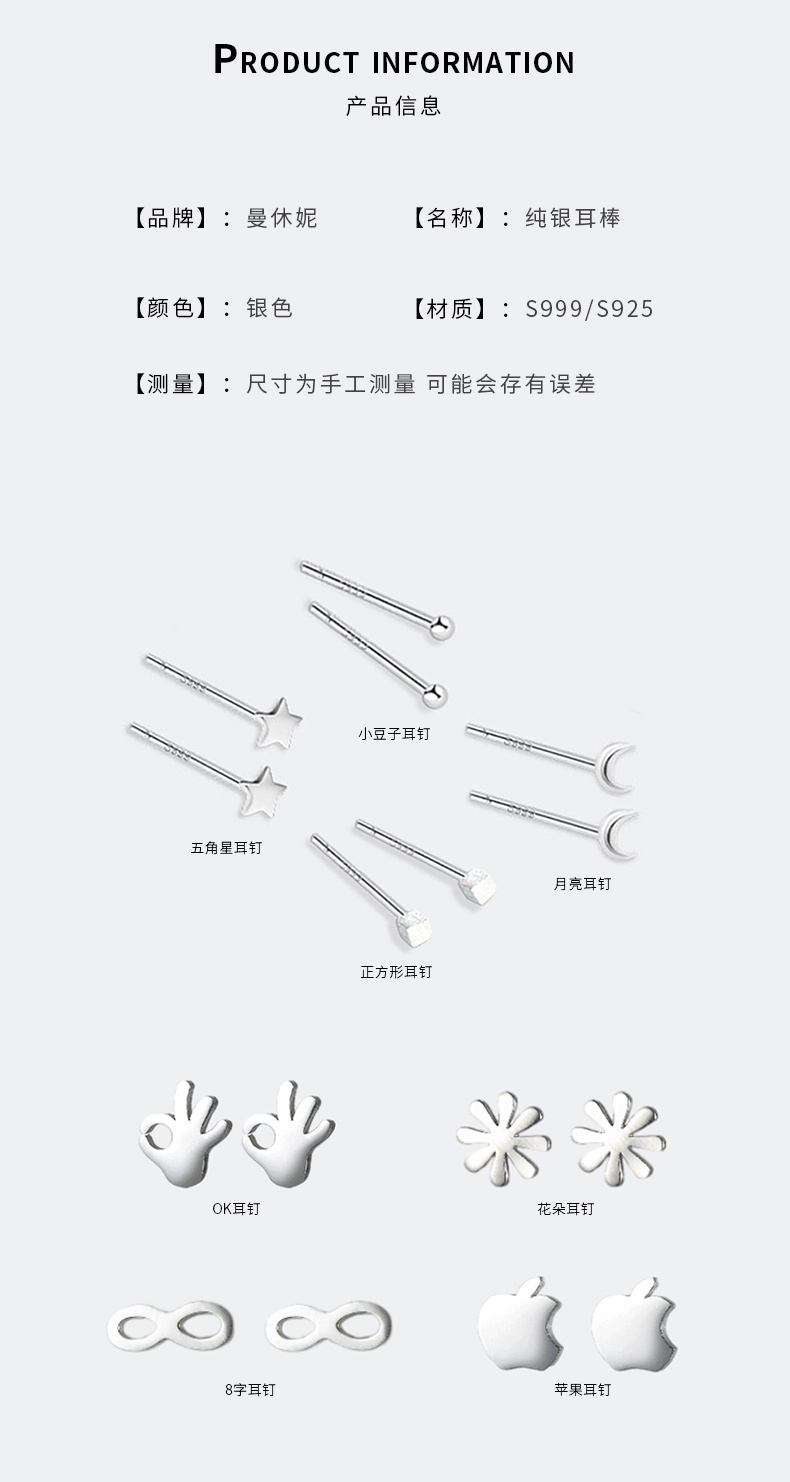 PRODUCT INFORMATION
产品信息

【品牌】：曼休妮 【名称】：纯银耳棒

【颜色】：银色 【材质】：S999/S925

【测量】：尺寸为手工测量 可能会存有误差

小豆子耳钉

五角星耳钉

月亮耳钉

正方形耳钉

OK耳钉

花朵耳钉

8字耳钉

苹果耳钉