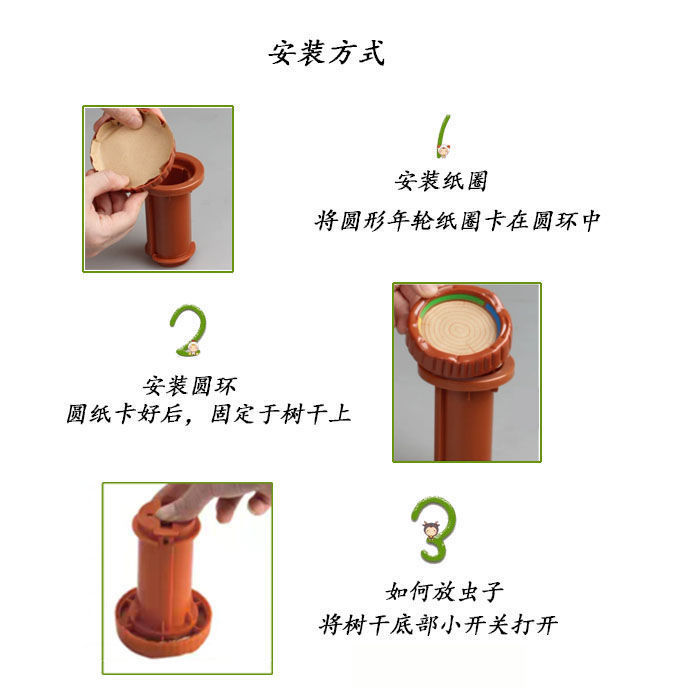 安装方式

1

安装纸圈
将圆形年轮纸圈卡在圆环中

2

安装圆环
圆纸卡好后，固定于树干上

3

如何放虫子
将树干底部小开关打开