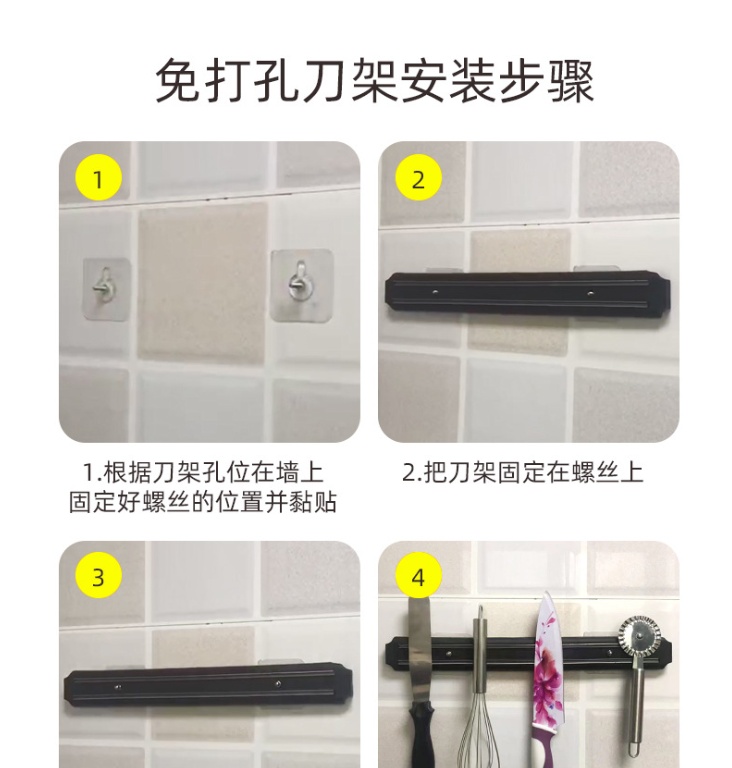 免打孔刀架安装步骤

1

2

1.根据刀架孔位在墙上固定好螺丝的位置并黏贴

2.把刀架固定在螺丝上

3

4