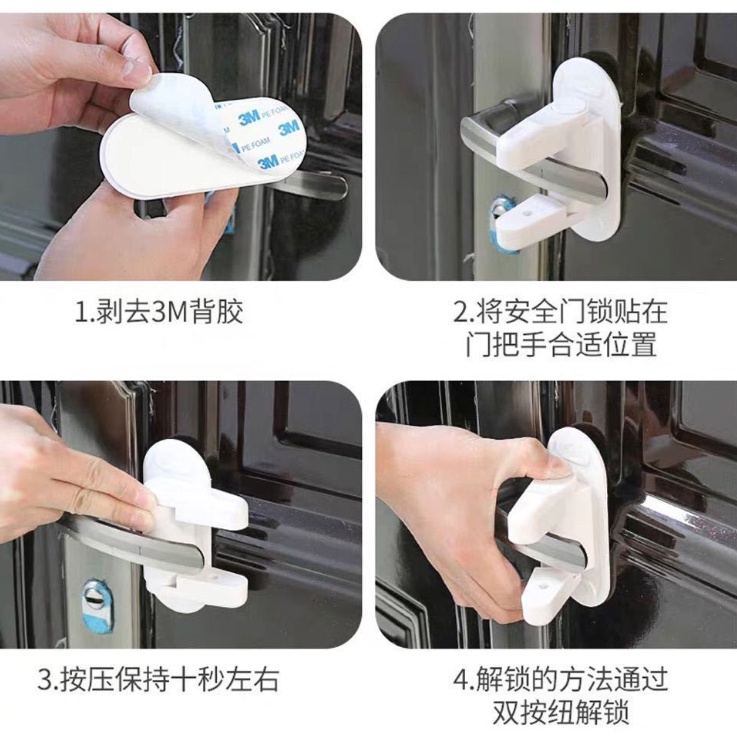 3M PE FOAM 3M PE FOAM 3M PE FOAM

1.剥去3M背胶

2.将安全门锁贴在门把手合适位置

3.按压保持十秒左右

4.解锁的方法通过双按纽解锁